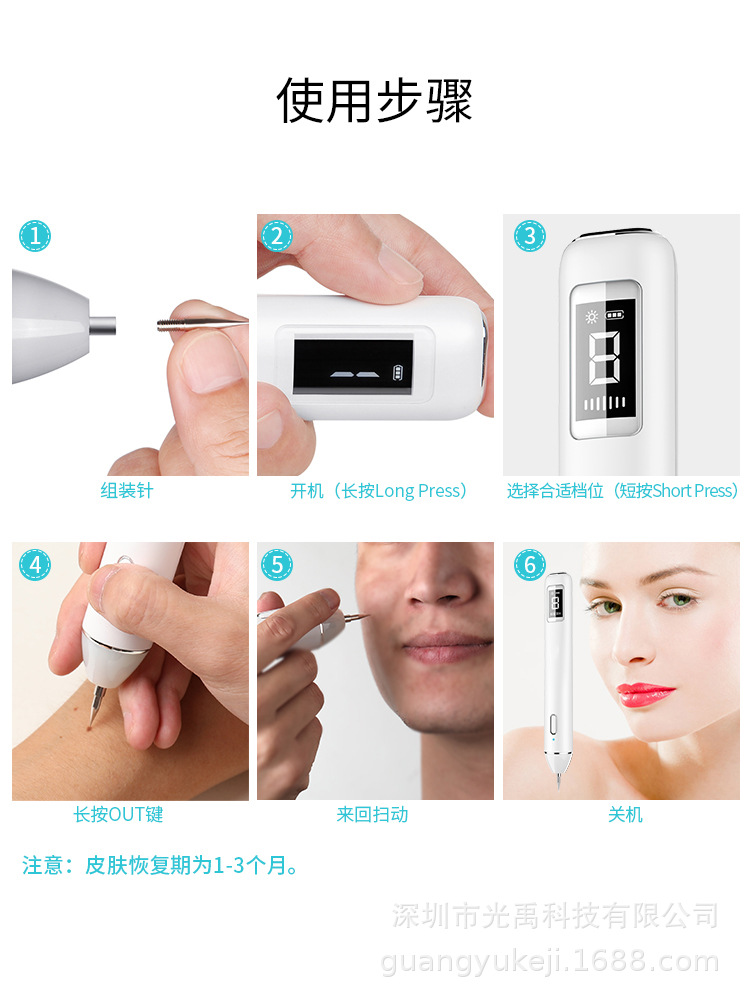 使用步骤

1
组装针

2
开机（长按Long Press）

3
8
选择合适档位（短按Short Press）

4
长按OUT键

5
来回扫动

6
关机

注意：皮肤恢复期为1-3个月。

深圳市光禹科技有限公司
guangyukeji.1688.com