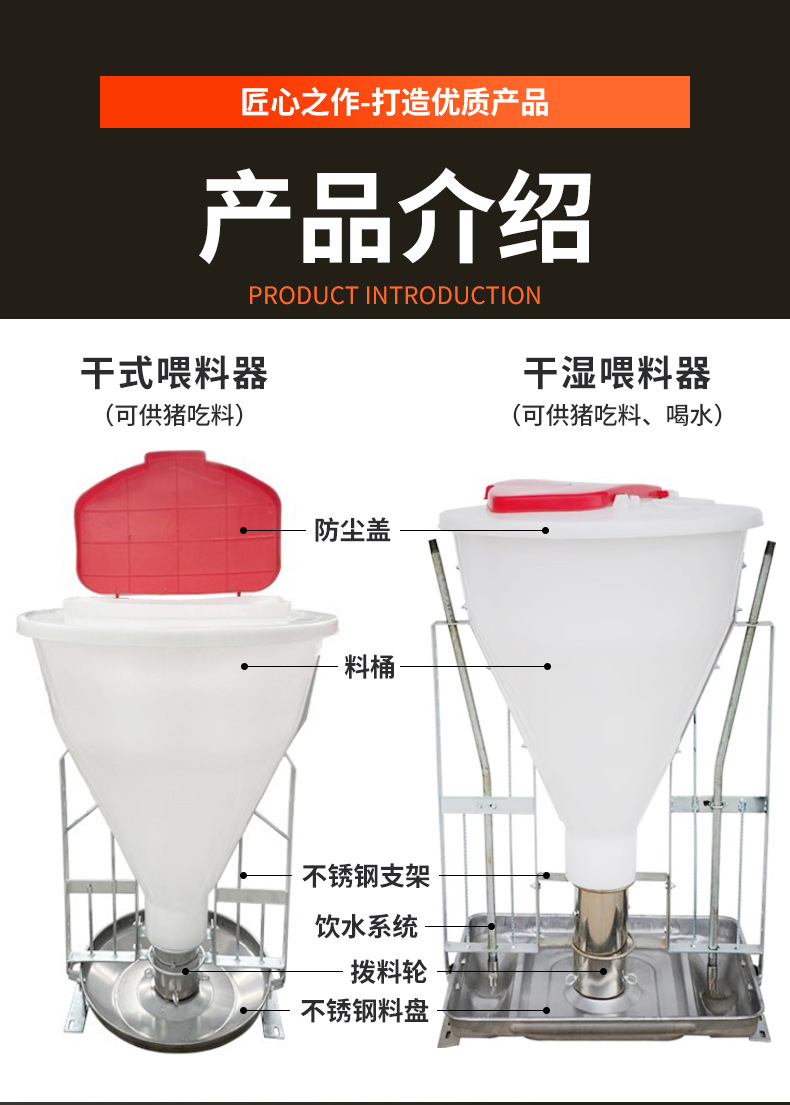 匠心之作-打造优质产品

产品介绍

PRODUCT INTRODUCTION

干式喂料器
（可供猪吃料）

干湿喂料器
（可供猪吃料、喝水）

防尘盖

料桶

不锈钢支架

饮水系统

拨料轮

不锈钢料盘