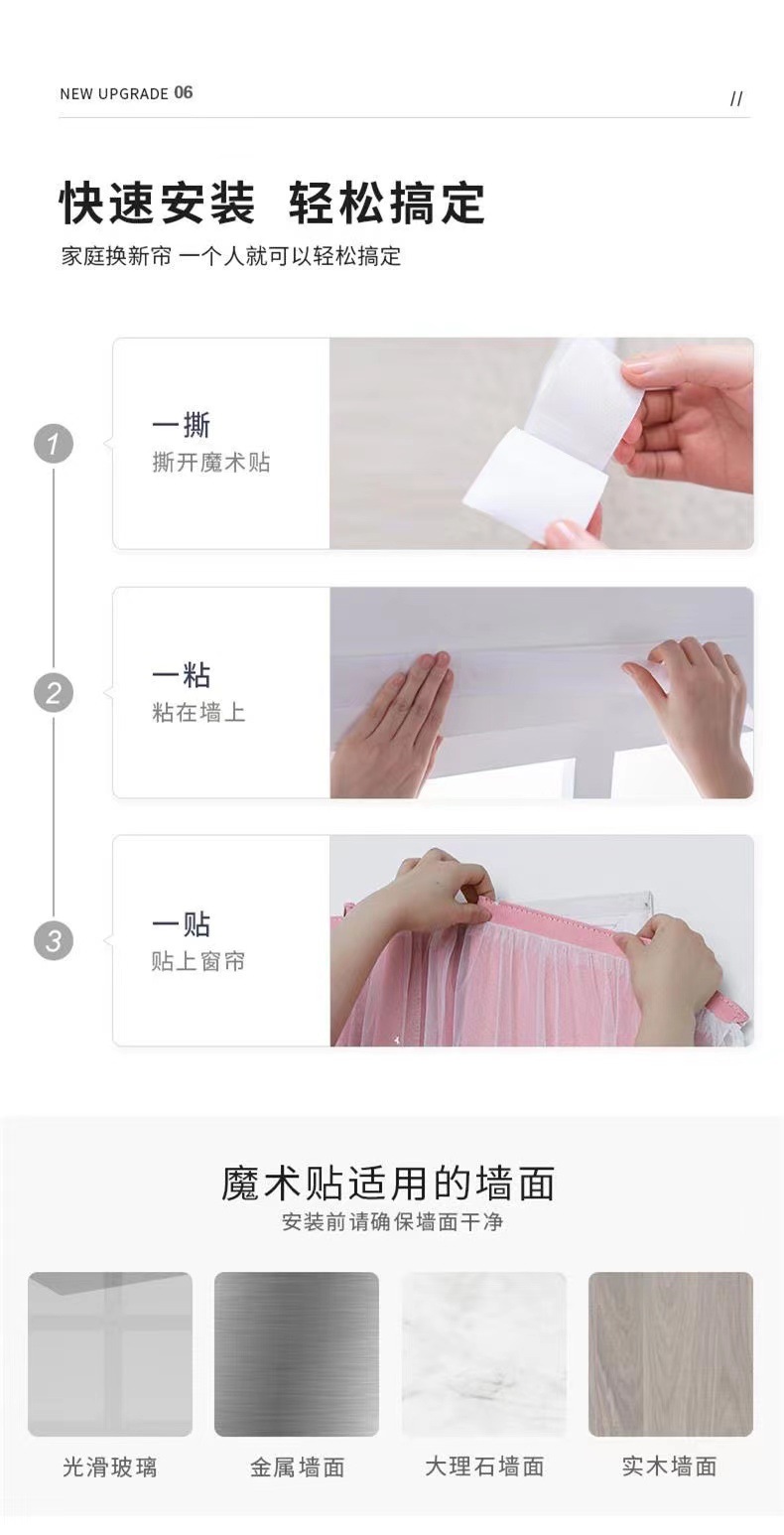 NEW UPGRADE 06

//

快速安装 轻松搞定

家庭换新帘 一个人就可以轻松搞定

1

一撕

撕开魔术贴

2

一粘

粘在墙上

3

一贴

贴上窗帘

魔术贴适用的墙面

安装前请确保墙面干净

光滑玻璃

金属墙面

大理石墙面

实木墙面