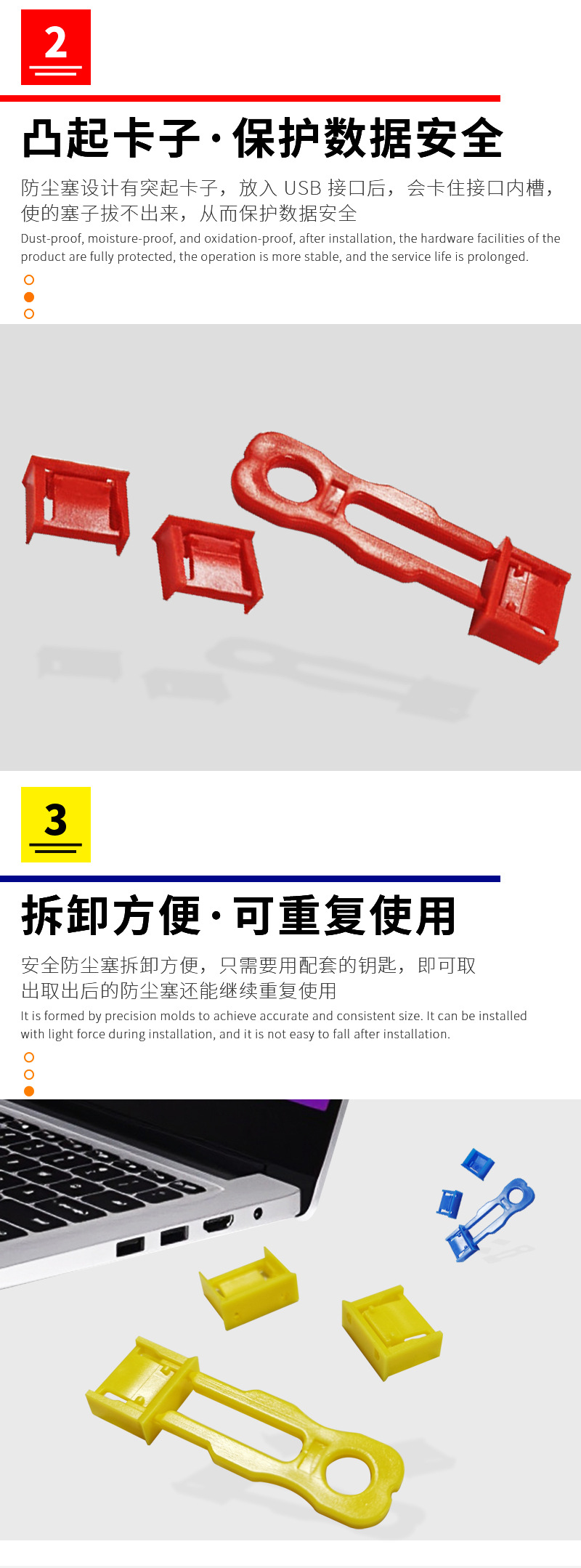 2

凸起卡子·保护数据安全

防尘塞设计有突起卡子，放入 USB 接口后，会卡住接口内槽，使的塞子拔不出来，从而保护数据安全

Dust-proof, moisture-proof, and oxidation-proof, after installation, the hardware facilities of the product are fully protected, the operation is more stable, and the service life is prolonged.

3

拆卸方便·可重复使用

安全防尘塞拆卸方便，只需要用配套的钥匙，即可取出取出后的防尘塞还能继续重复使用

It is formed by precision molds to achieve accurate and consistent size. It can be installed with light force during installation, and it is not easy to fall after installation.