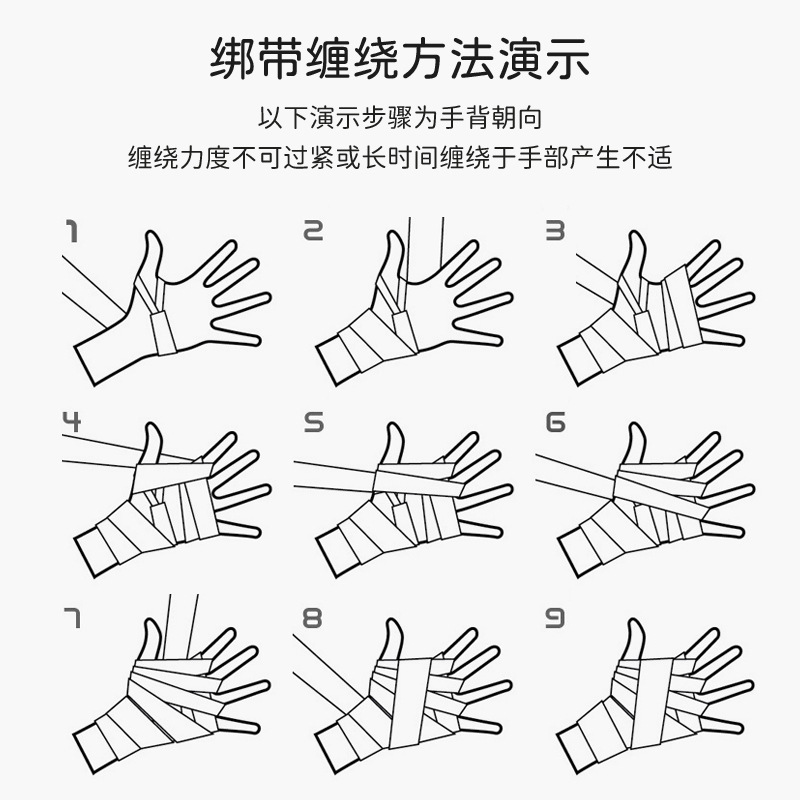 绑带缠绕方法演示

以下演示步骤为手背朝向
缠绕力度不可过紧或长时间缠绕于手部产生不适

1

2

3

4

5

6

7

8

9