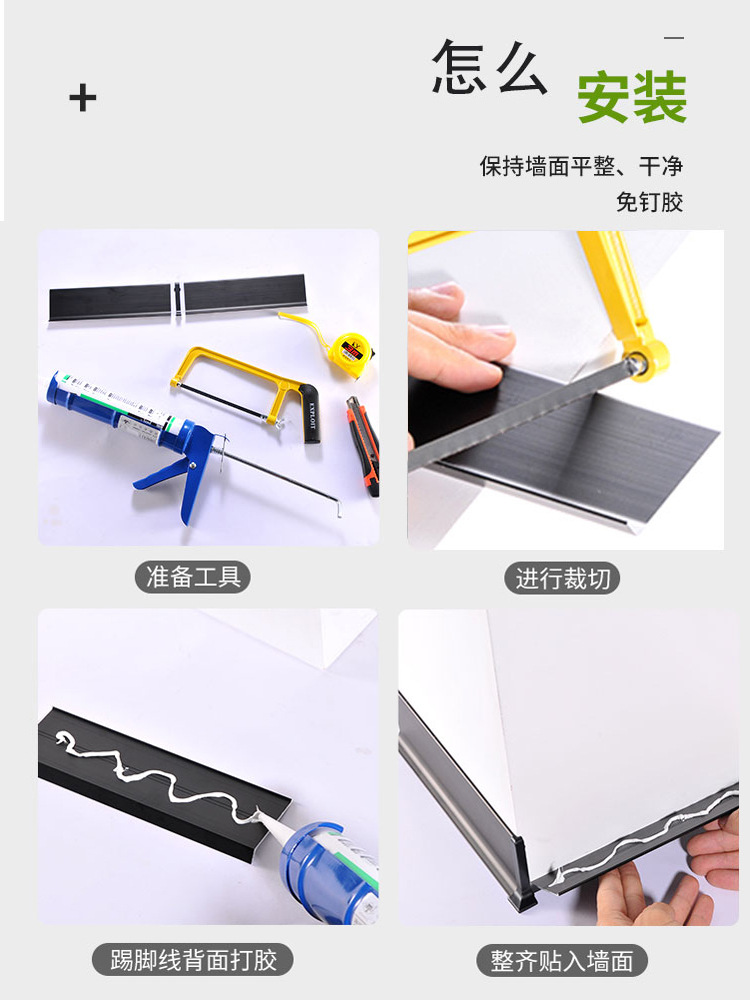 +

怎么 安装

保持墙面平整、干净
免钉胶

EXPLOIT

准备工具

进行裁切

踢脚线背面打胶

整齐贴入墙面