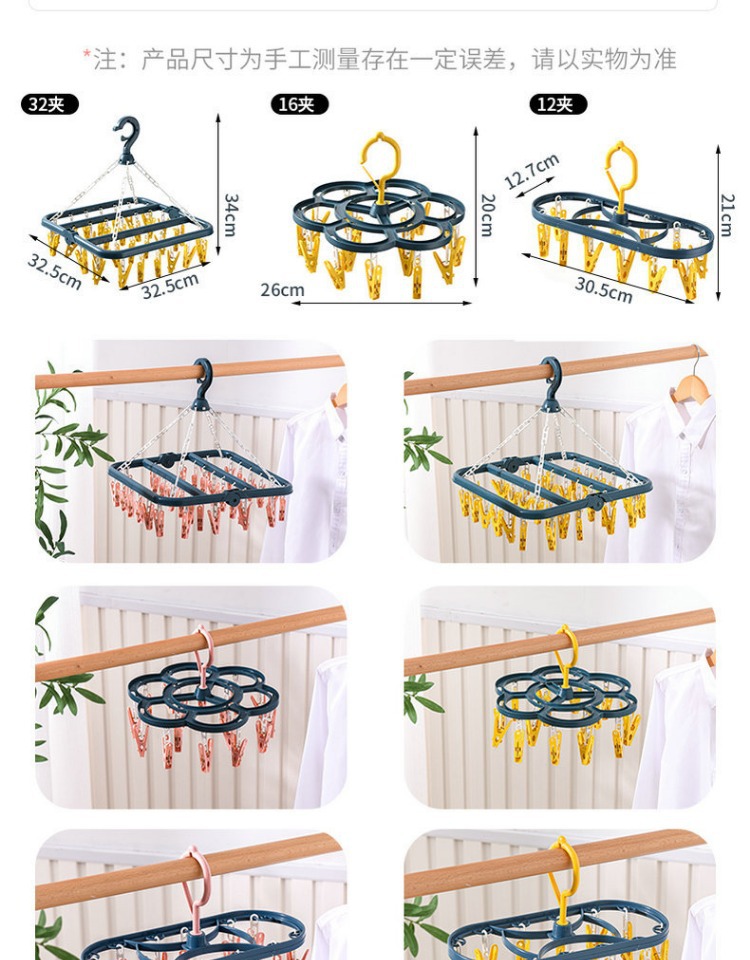 *注：产品尺寸为手工测量存在一定误差，请以实物为准

32夹

34cm

32.5cm

32.5cm

16夹

20cm

26cm

12夹

12.7cm

21cm

30.5cm