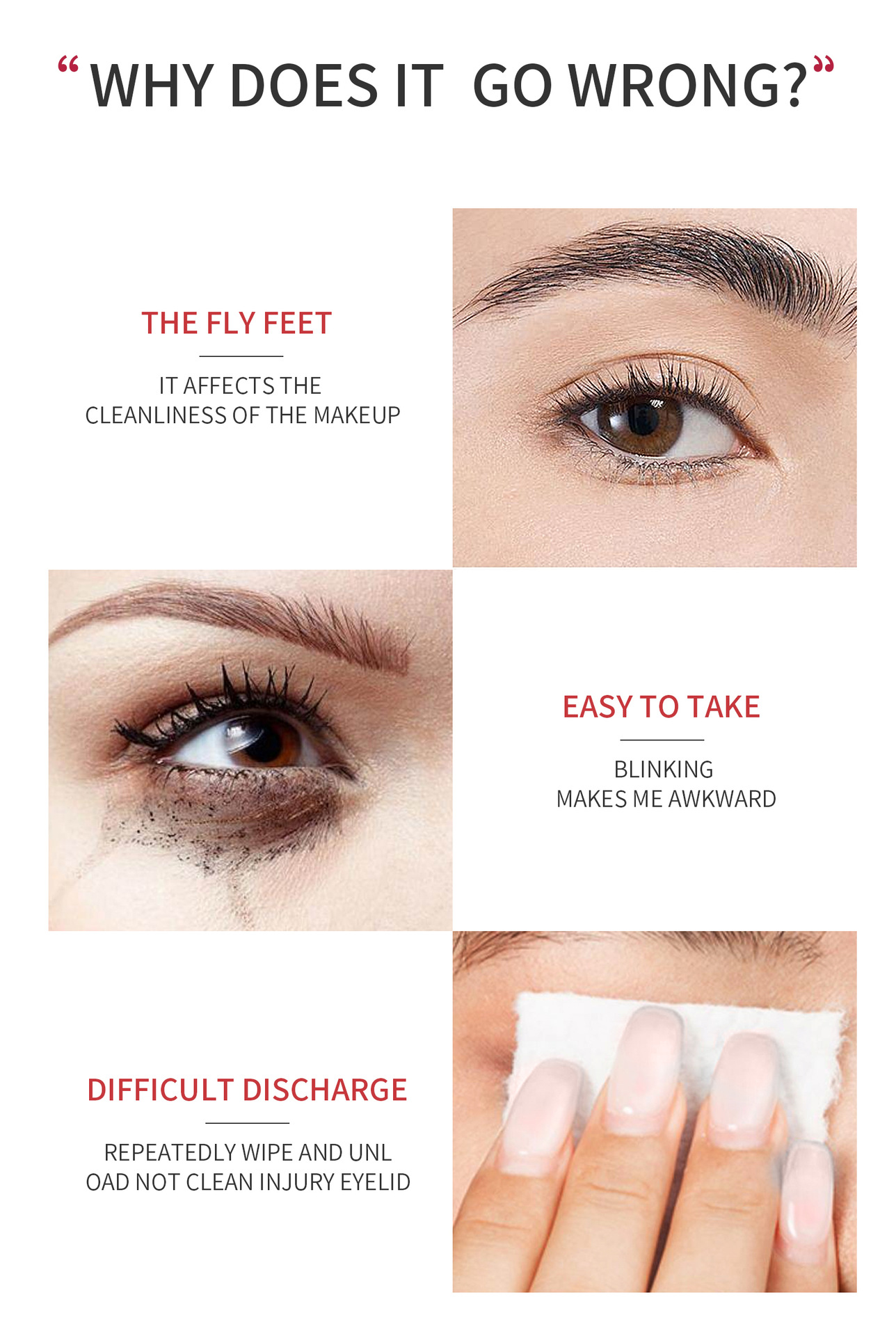 “WHY DOES IT GO WRONG?”

THE FLY FEET

IT AFFECTS THE CLEANLINESS OF THE MAKEUP

EASY TO TAKE

BLINKING MAKES ME AWKWARD

DIFFICULT DISCHARGE

REPEATEDLY WIPE AND UNL OAD NOT CLEAN INJURY EYELID