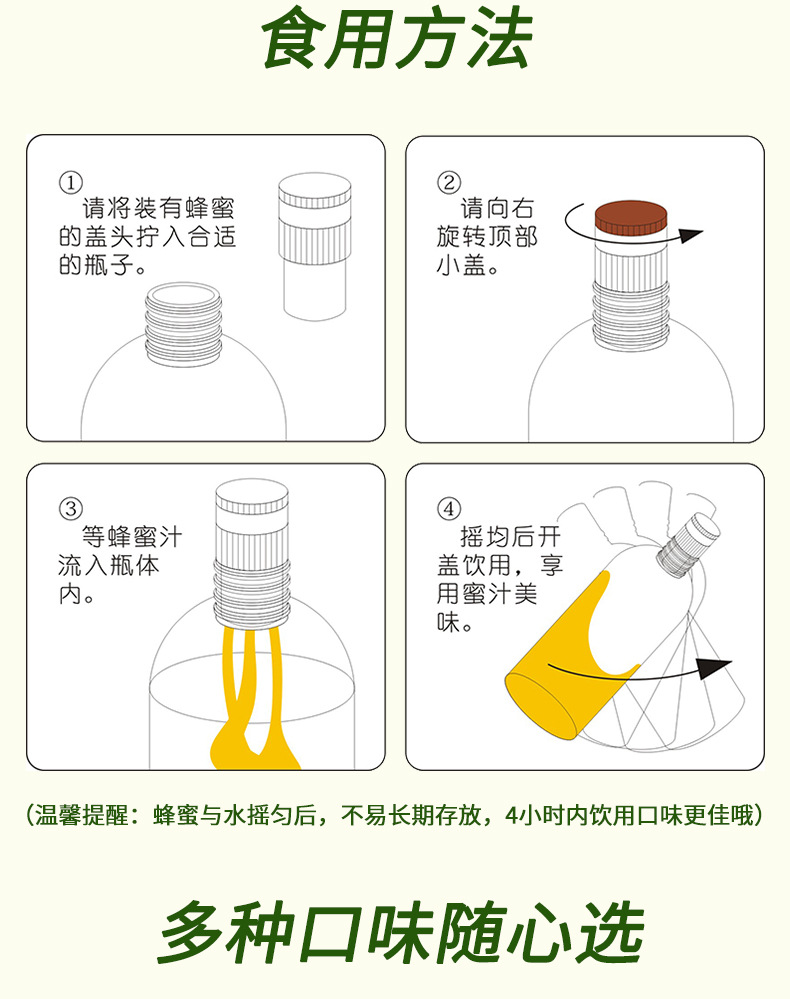 食用方法

①
请将装有蜂蜜的盖头拧入合适的瓶子。

②
请向右旋转顶部小盖。

③
等蜂蜜汁流入瓶体内。

④
摇均后开盖饮用，享用蜜汁美味。

（温馨提醒：蜂蜜与水摇匀后，不易长期存放，4小时内饮用口味更佳哦）

多种口味随心选