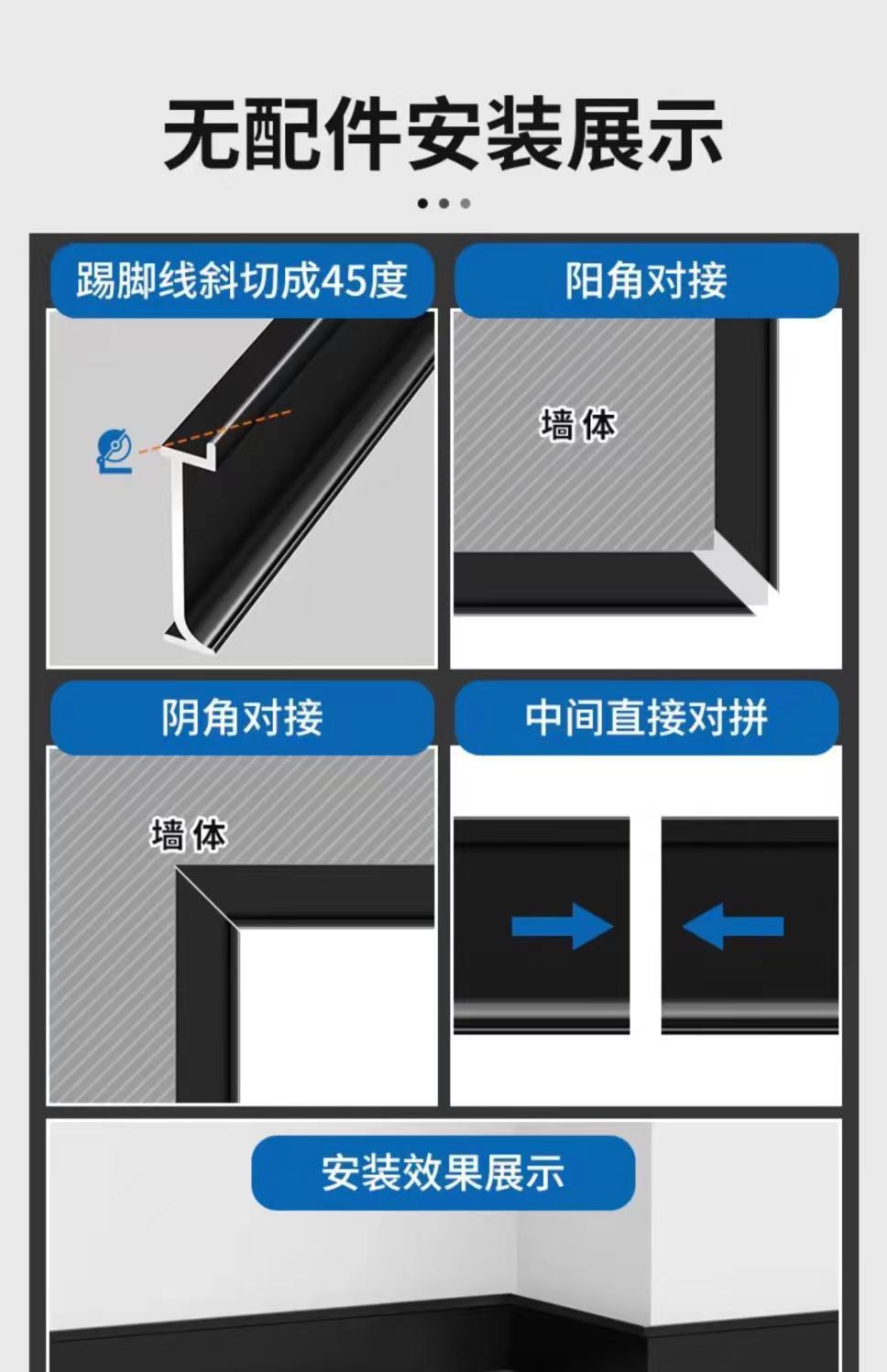 无配件安装展示

踢脚线斜切成45度

阳角对接

墙体

阴角对接

墙体

中间直接对拼

安装效果展示