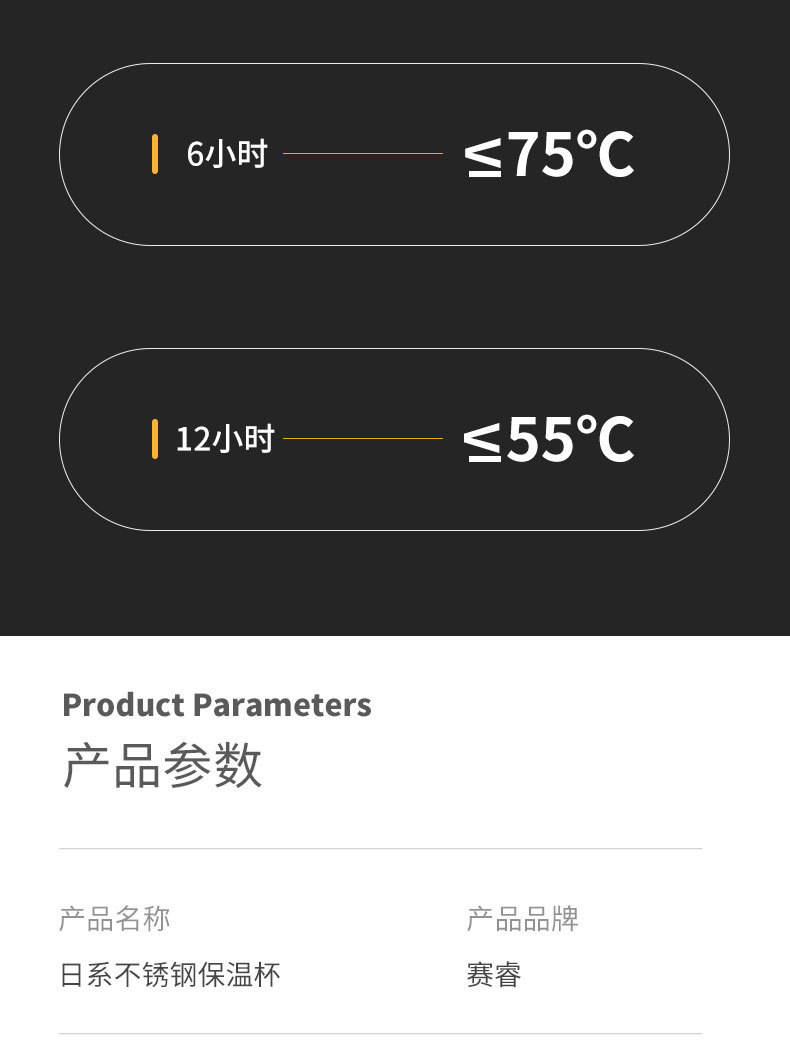 6小时 ≤75°C

12小时 ≤55°C

Product Parameters
产品参数

产品名称
日系不锈钢保温杯

产品品牌
赛睿