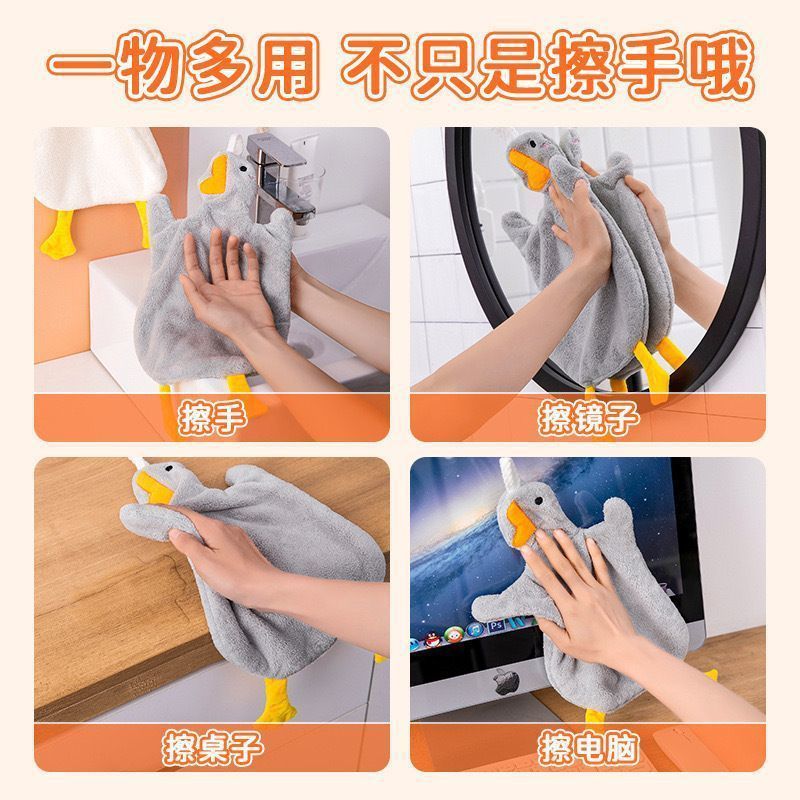 一物多用 不只是擦手哦

擦手

擦镜子

擦桌子

擦电脑