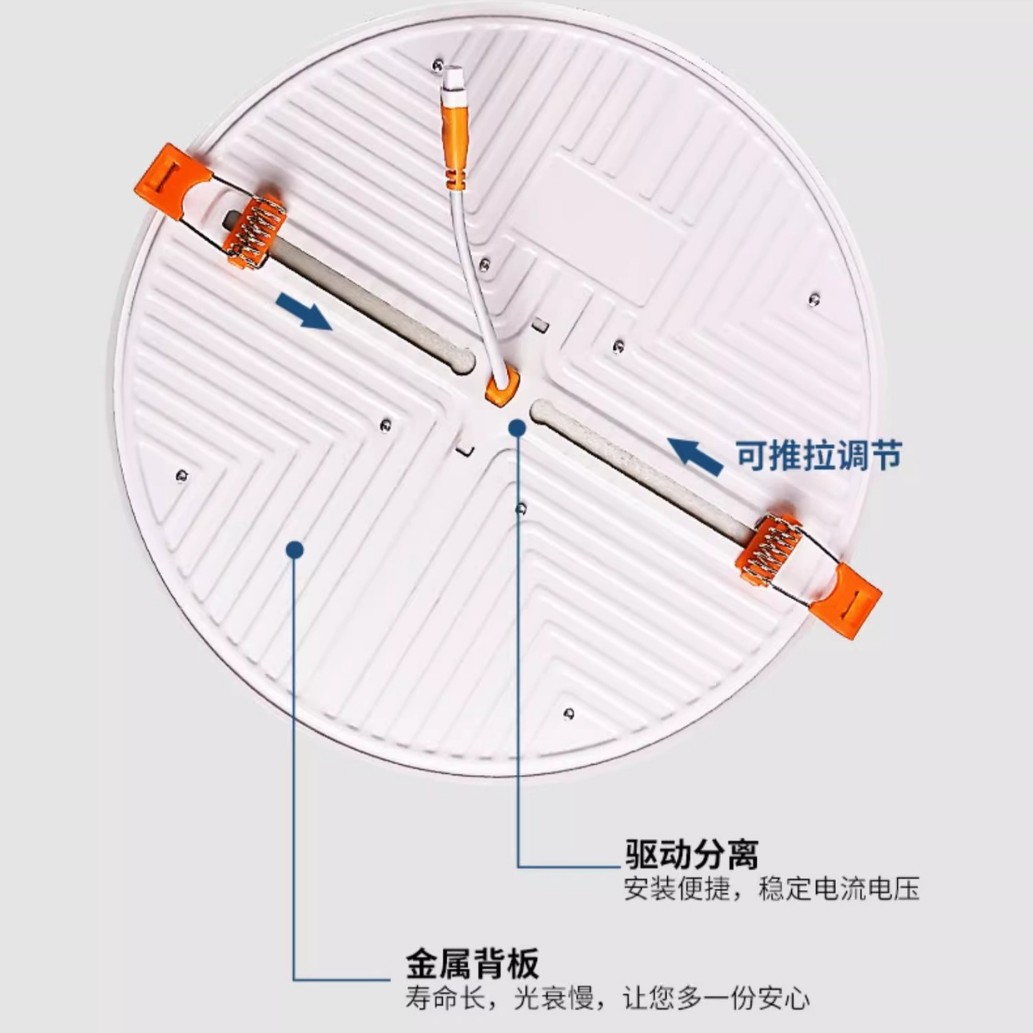 可推拉调节

驱动分离
安装便捷，稳定电流电压

金属背板
寿命长，光衰慢，让您多一份安心