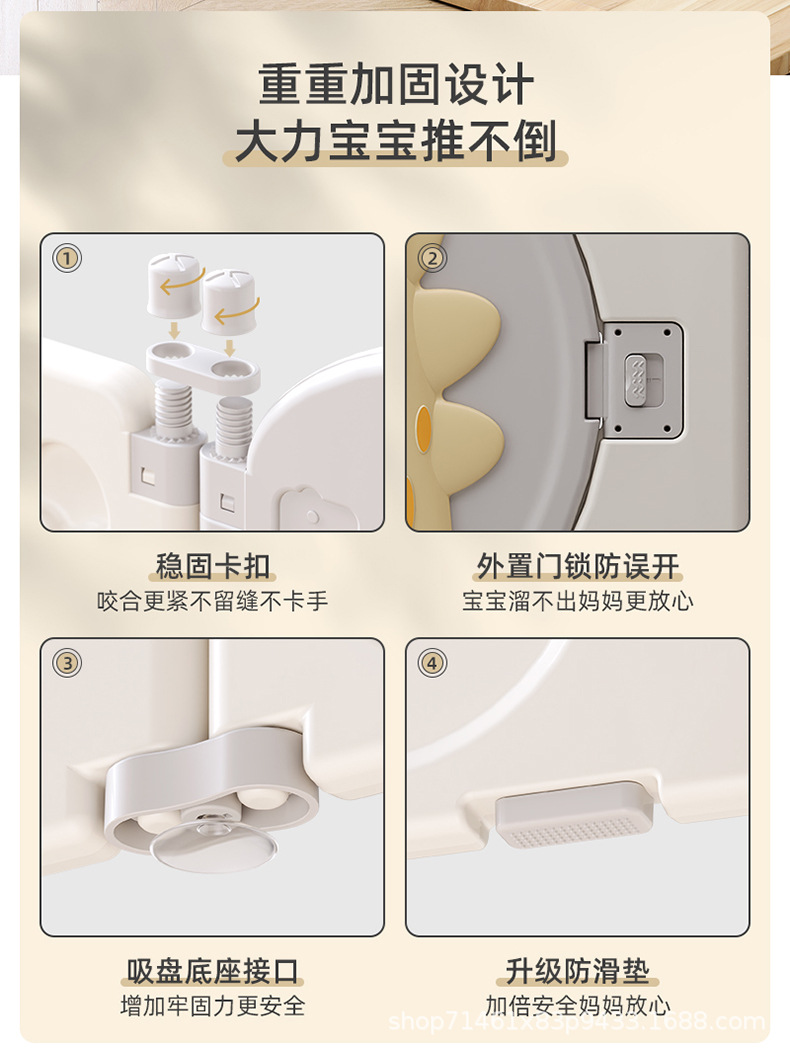 重重加固设计
大力宝宝推不倒

①

稳固卡扣
咬合更紧不留缝不卡手

②

外置门锁防误开
宝宝溜不出妈妈更放心

③

吸盘底座接口
增加牢固力更安全

④

升级防滑垫
加倍安全妈妈放心

shop71461x83p9433.1688.com