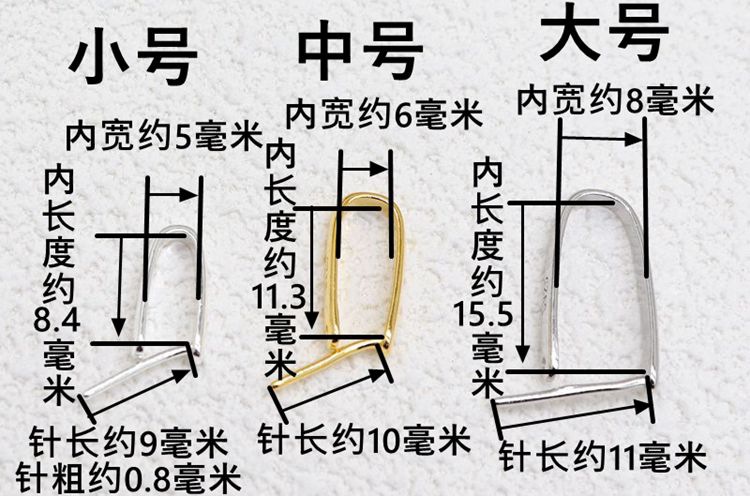 小号

内宽约5毫米

内长度约8.4毫米

针长约9毫米
针粗约0.8毫米

中号

内宽约6毫米

内长度约11.3毫米

针长约10毫米

大号

内宽约8毫米

内长度约15.5毫米

针长约11毫米