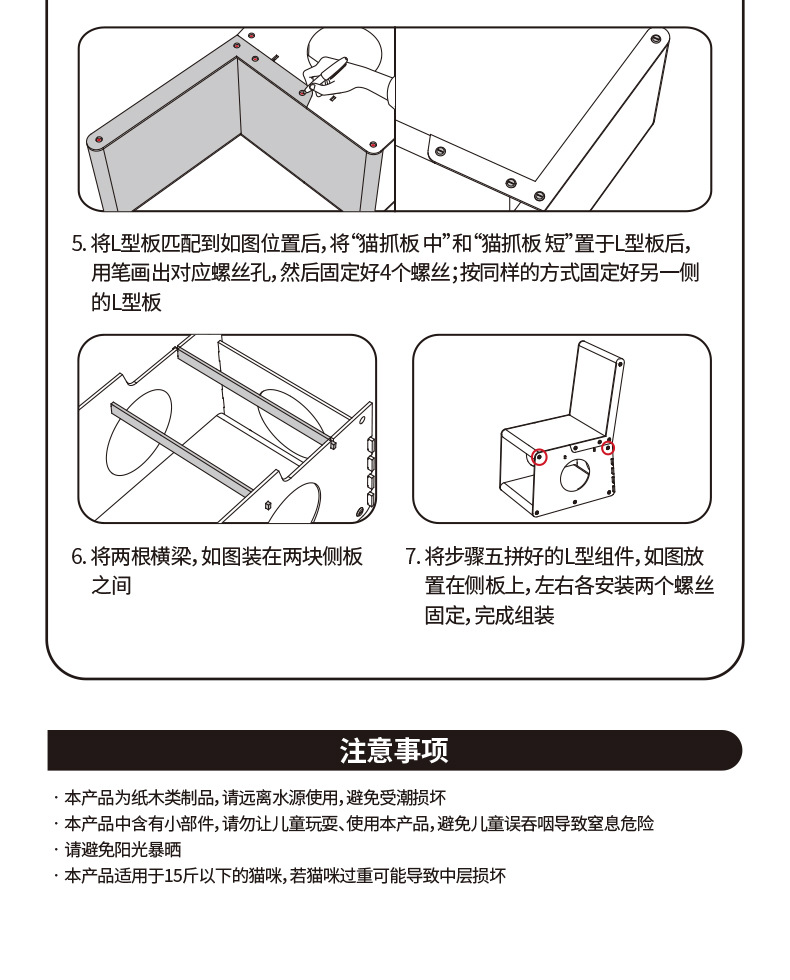 5. 将L型板匹配到如图位置后，将“猫抓板 中”和“猫抓板 短”置于L型板后，用笔画出对应螺丝孔，然后固定好4个螺丝；按同样的方式固定好另一侧的L型板

6. 将两根横梁，如图装在两块侧板之间

7. 将步骤五拼好的L型组件，如图放置在侧板上，左右各安装两个螺丝固定，完成组装

注意事项

· 本产品为纸木类制品，请远离水源使用，避免受潮损坏
· 本产品中含有小部件，请勿让儿童玩耍、使用本产品，避免儿童误吞咽导致窒息危险
· 请避免阳光暴晒
· 本产品适用于15斤以下的猫咪，若猫咪过重可能导致中层损坏