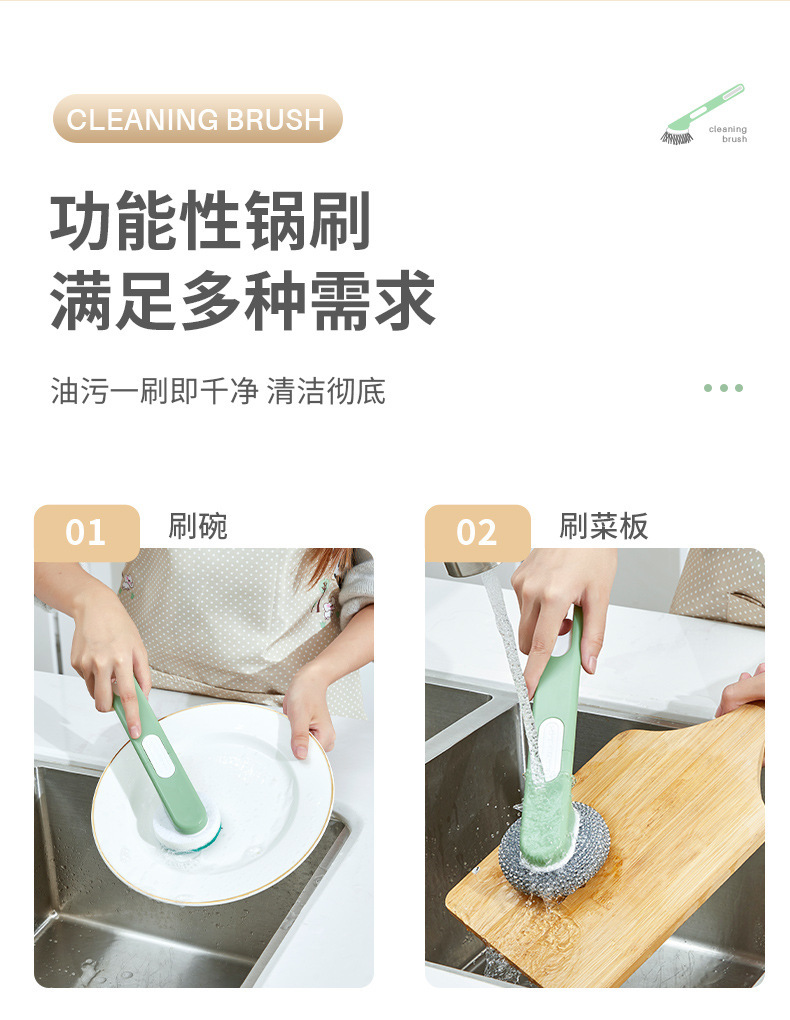 CLEANING BRUSH

cleaning brush

功能性锅刷
满足多种需求

油污一刷即干净 清洁彻底

01 刷碗

02 刷菜板