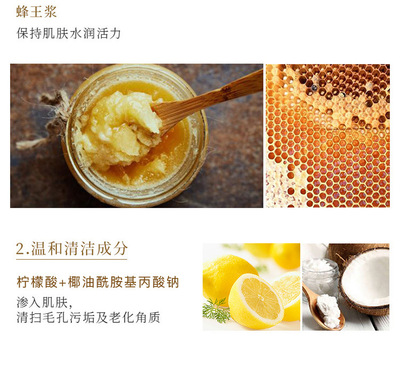 蜂王浆
保持肌肤水润活力

2.温和清洁成分

柠檬酸+椰油酰胺基丙酸钠
渗入肌肤，
清扫毛孔污垢及老化角质