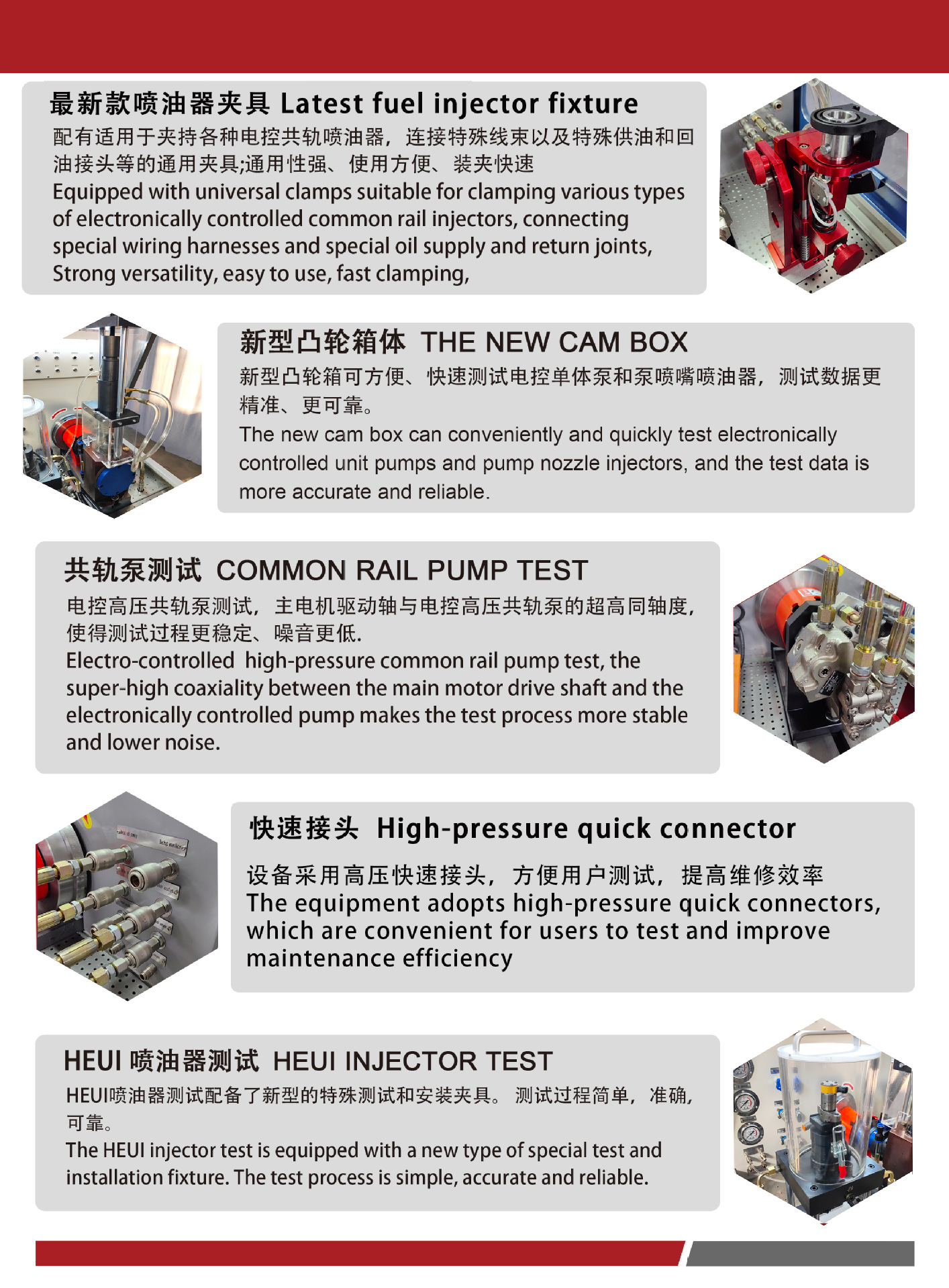 最新款喷油器夹具 Latest fuel injector fixture

配有适用于夹持各种电控共轨喷油器，连接特殊线束以及特殊供油和回油接头等的通用夹具;通用性强、使用方便、装夹快速

Equipped with universal clamps suitable for clamping various types of electronically controlled common rail injectors, connecting special wiring harnesses and special oil supply and return joints, Strong versatility, easy to use, fast clamping,

新型凸轮箱体 THE NEW CAM BOX

新型凸轮箱可方便、快速测试电控单体泵和泵喷嘴喷油器，测试数据更精准、更可靠。

The new cam box can conveniently and quickly test electronically controlled unit pumps and pump nozzle injectors, and the test data is more accurate and reliable.

共轨泵测试 COMMON RAIL PUMP TEST

电控高压共轨泵测试，主电机驱动轴与电控高压共轨泵的超高同轴度，使得测试过程更稳定、噪音更低.

Electro-controlled high-pressure common rail pump test, the super-high coaxiality between the main motor drive shaft and the electronically controlled pump makes the test process more stable and lower noise.

快速接头 High-pressure quick connector

设备采用高压快速接头，方便用户测试，提高维修效率

The equipment adopts high-pressure quick connectors, which are convenient for users to test and improve maintenance efficiency

HEUI 喷油器测试 HEUI INJECTOR TEST

HEUI喷油器测试配备了新型的特殊测试和安装夹具。 测试过程简单，准确，可靠。

The HEUI injector test is equipped with a new type of special test and installation fixture. The test process is simple, accurate and reliable.