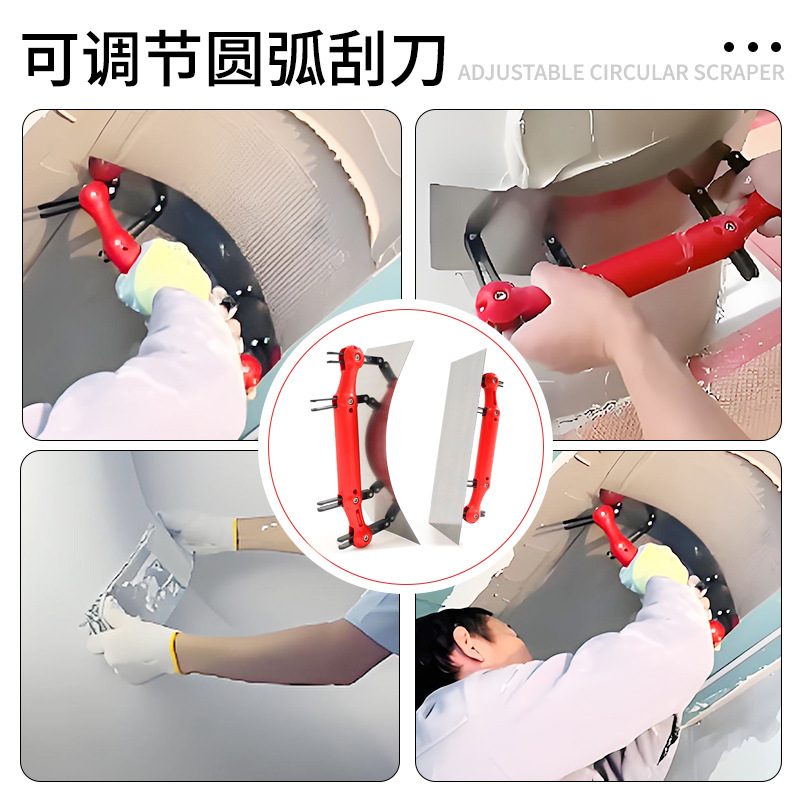 可调节圆弧刮刀
ADJUSTABLE CIRCULAR SCRAPER