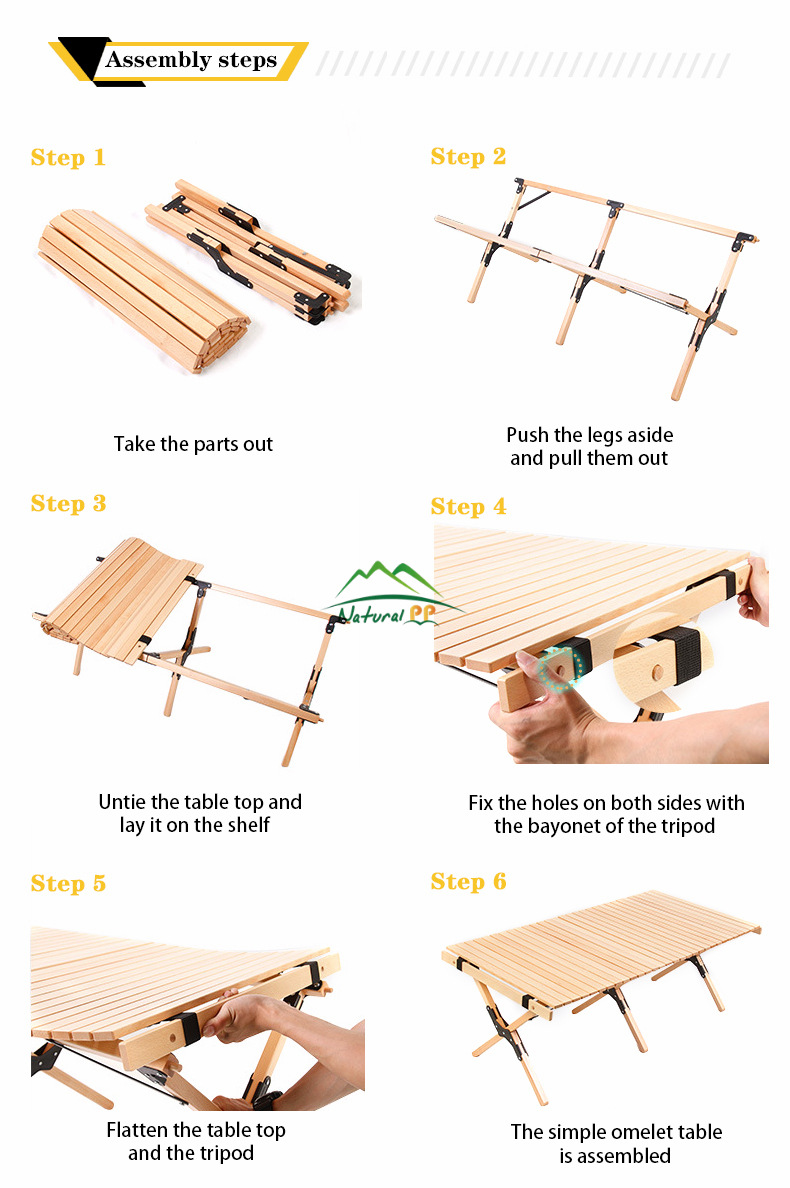 Assembly steps

Step 1

Take the parts out

Step 2

Push the legs aside and pull them out

Step 3

Untie the table top and lay it on the shelf

Natural PP

Step 4

Fix the holes on both sides with the bayonet of the tripod

Step 5

Flatten the table top and the tripod

Step 6

The simple omelet table is assembled