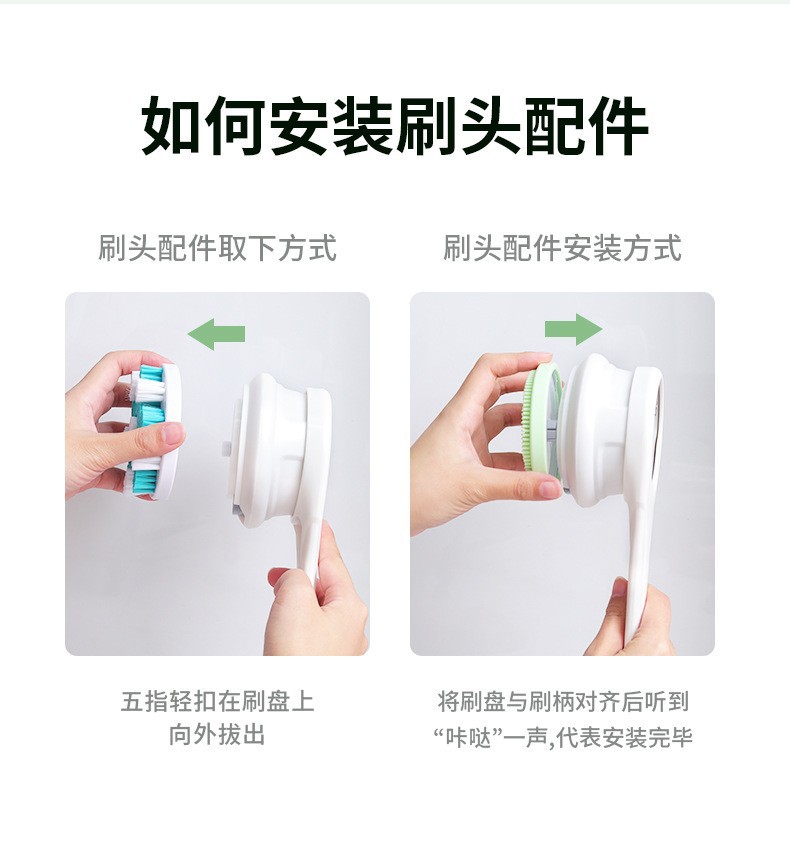 如何安装刷头配件

刷头配件取下方式

五指轻扣在刷盘上
向外拔出

刷头配件安装方式

将刷盘与刷柄对齐后听到
“咔哒”一声,代表安装完毕