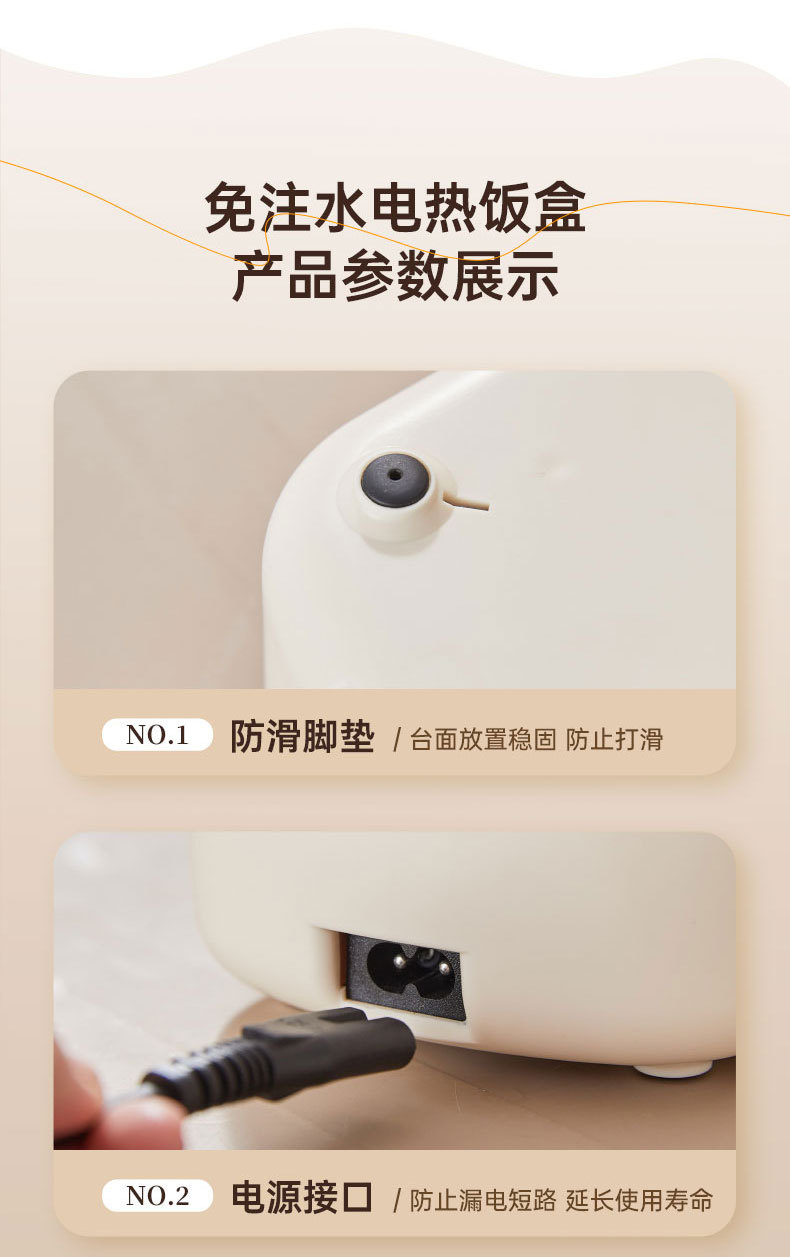 免注水电热饭盒
产品参数展示

NO.1 防滑脚垫 / 台面放置稳固 防止打滑

NO.2 电源接口 / 防止漏电短路 延长使用寿命