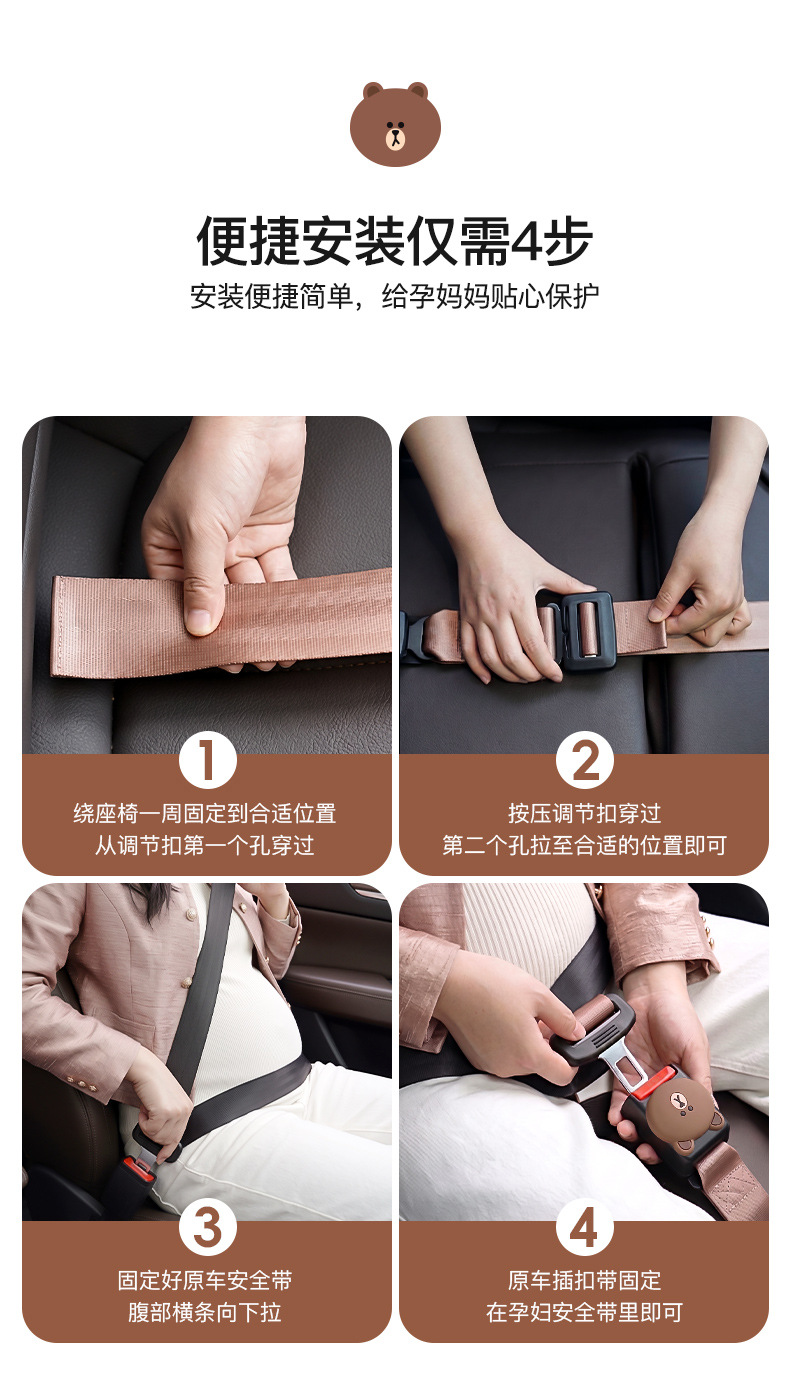 便捷安装仅需4步

安装便捷简单，给孕妈妈贴心保护

1
绕座椅一周固定到合适位置
从调节扣第一个孔穿过

2
按压调节扣穿过
第二个孔拉至合适的位置即可

3
固定好原车安全带
腹部横条向下拉

4
原车插扣带固定
在孕妇安全带里即可