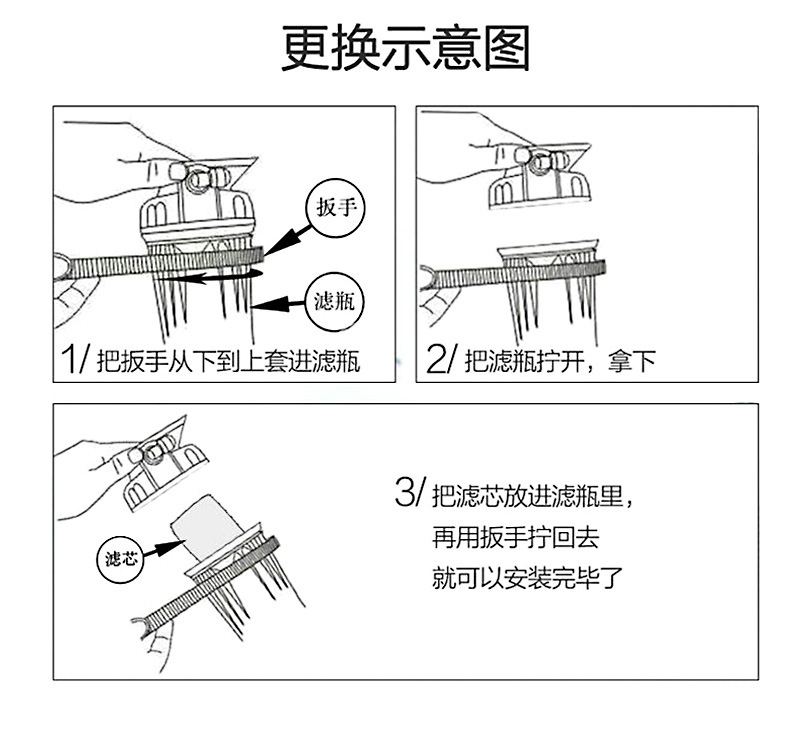 更换示意图

扳手

滤瓶

1/ 把扳手从下到上套进滤瓶

2/ 把滤瓶拧开，拿下

滤芯

3/ 把滤芯放进滤瓶里，
再用扳手拧回去
就可以安装完毕了