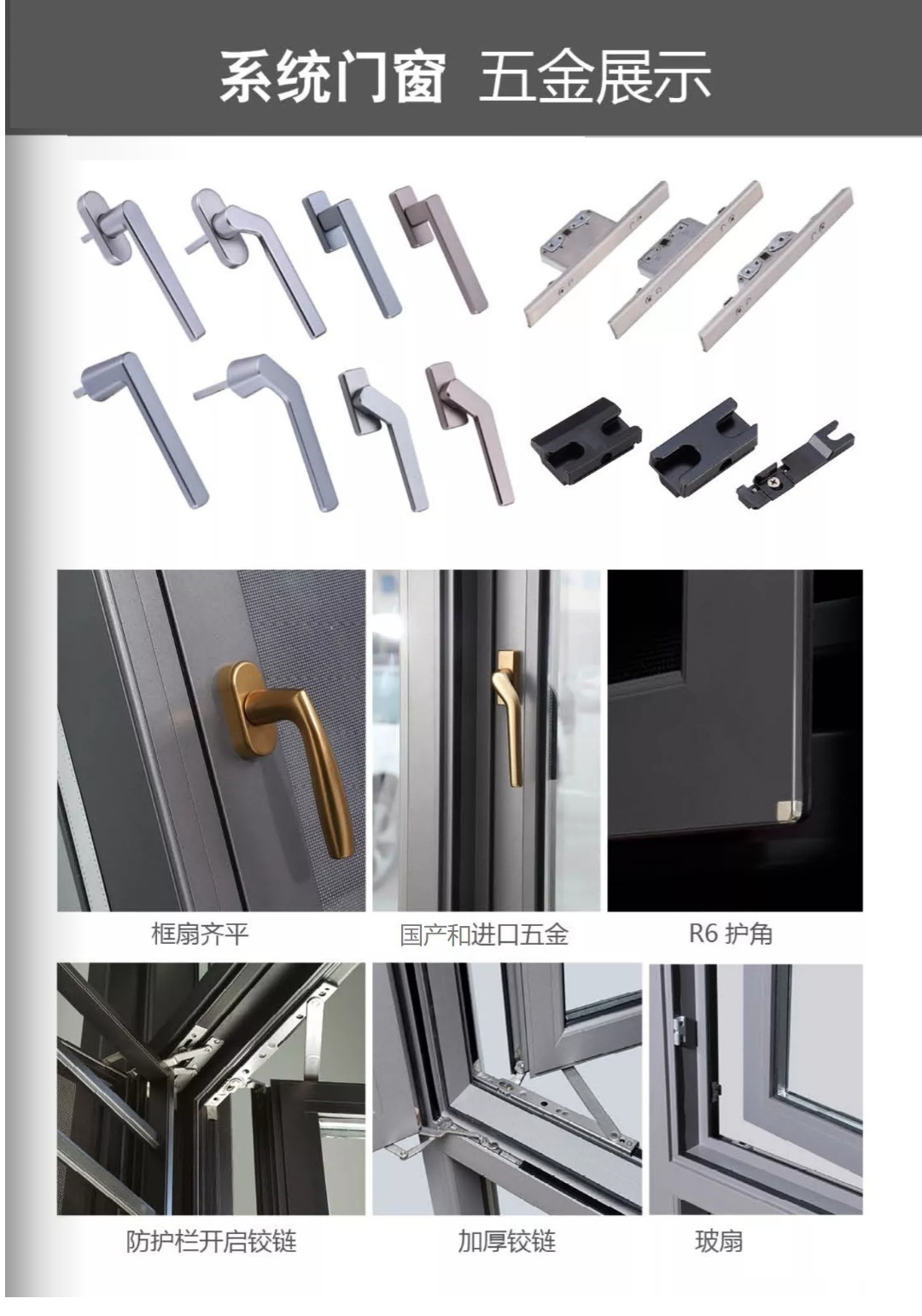 系统门窗 五金展示

框扇齐平

国产和进口五金

R6 护角

防护栏开启铰链

加厚铰链

玻扇