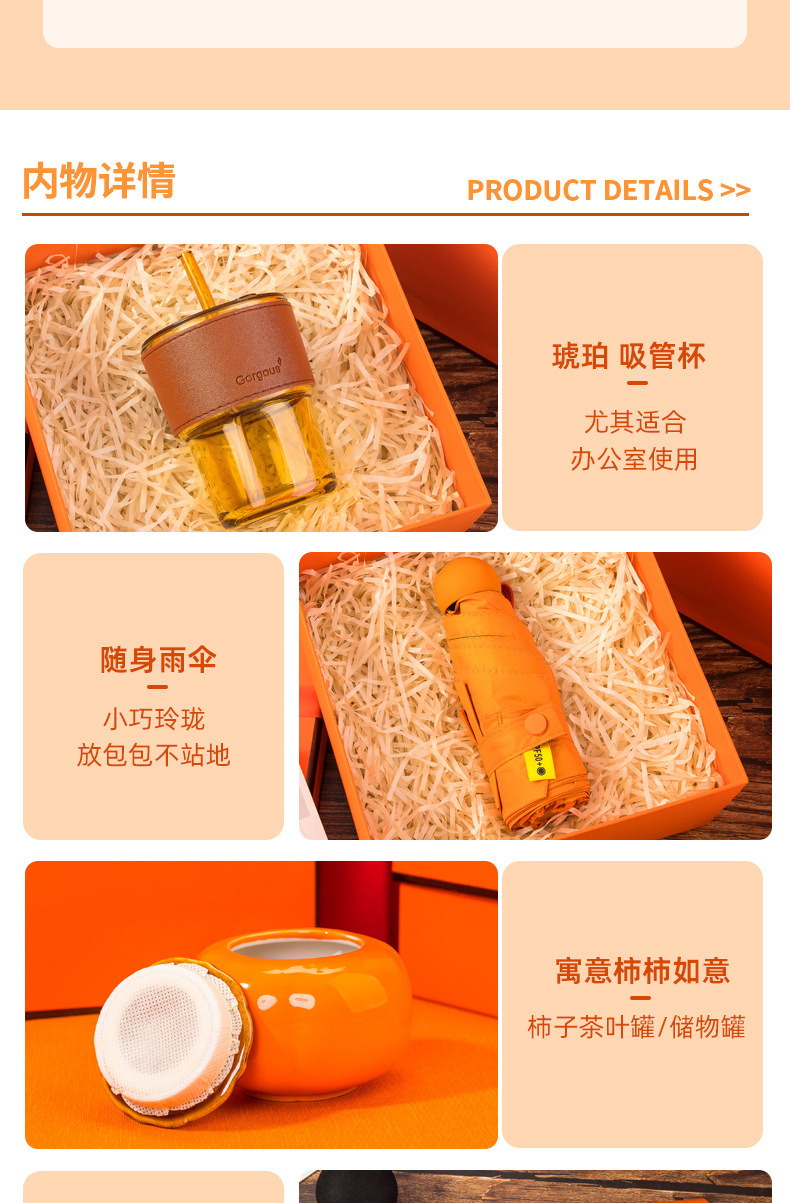 内物详情

PRODUCT DETAILS >>

Gorgeous

琥珀 吸管杯

尤其适合
办公室使用

随身雨伞

小巧玲珑
放包包不站地

UPF50+

寓意柿柿如意

柿子茶叶罐/储物罐