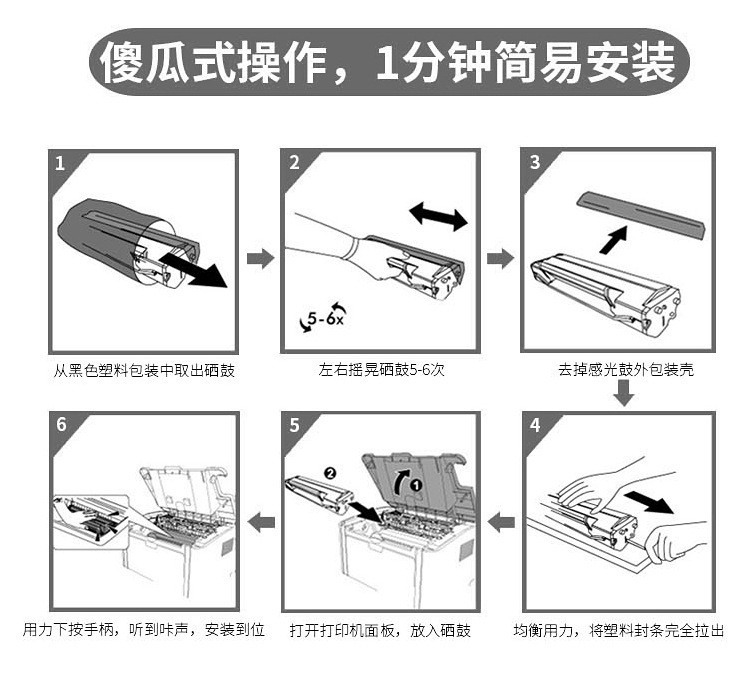 傻瓜式操作，1分钟简易安装

1

从黑色塑料包装中取出硒鼓

2

5-6x

左右摇晃硒鼓5-6次

3

去掉感光鼓外包装壳

4

均衡用力，将塑料封条完全拉出

5

❷

❶

打开打印机面板，放入硒鼓

6

用力下按手柄，听到咔声，安装到位