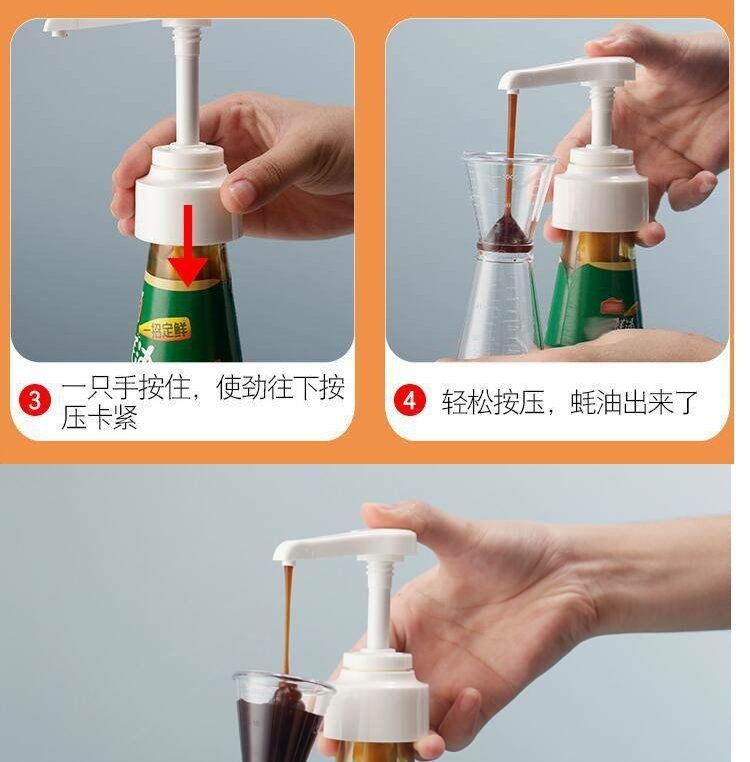 一招定鲜

3 一只手按住，使劲往下按压卡紧

4 轻松按压，蚝油出来了