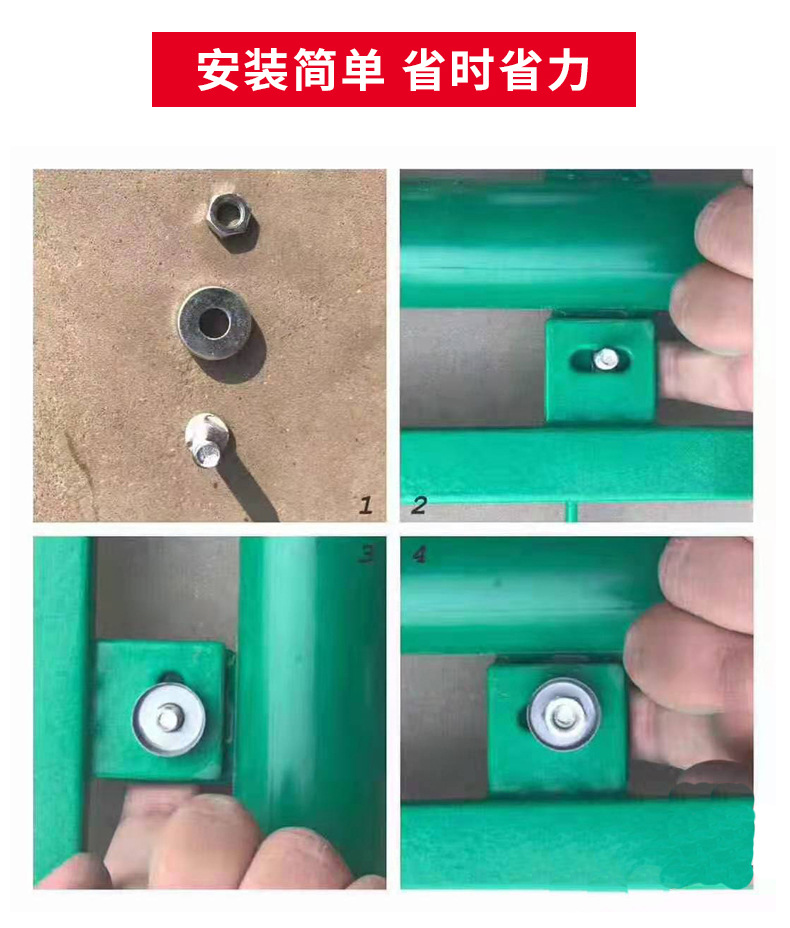 安装简单 省时省力

1

2

3

4