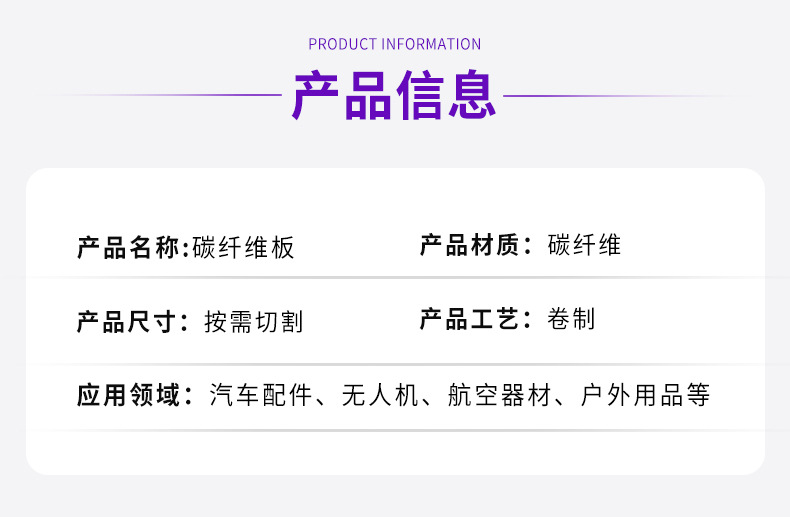 PRODUCT INFORMATION

产品信息

产品名称:碳纤维板

产品材质：碳纤维

产品尺寸：按需切割

产品工艺：卷制

应用领域：汽车配件、无人机、航空器材、户外用品等