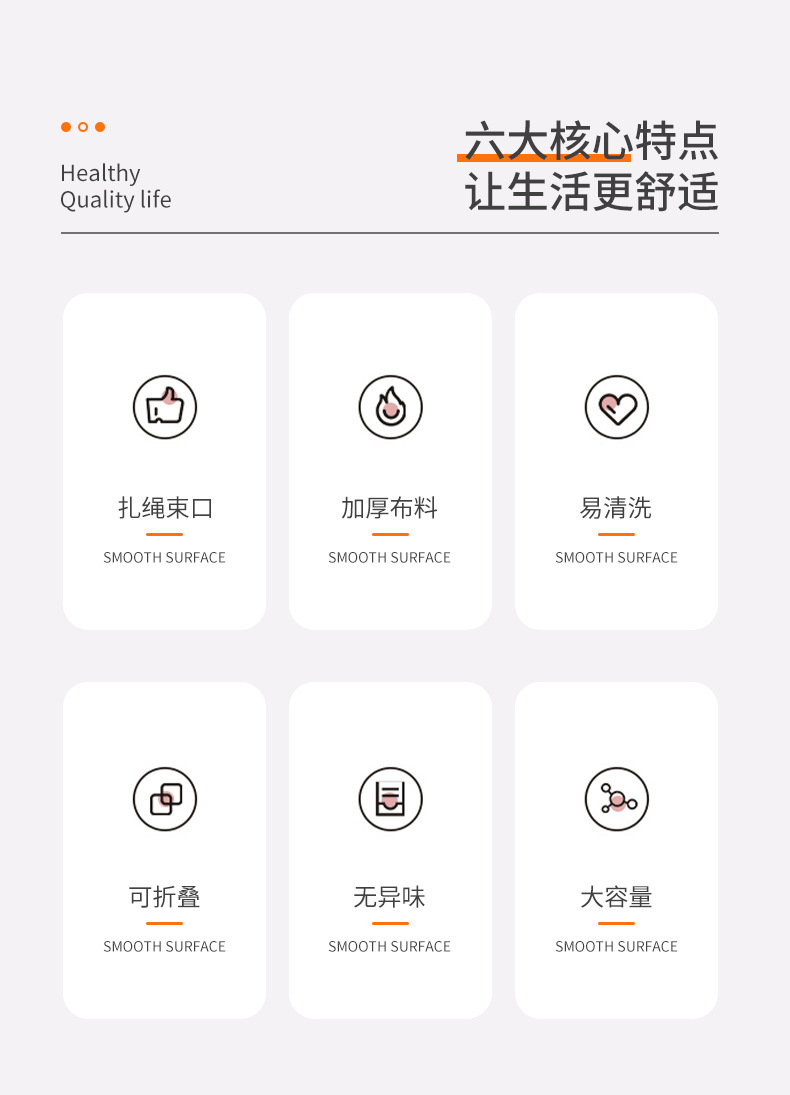 Healthy
Quality life

六大核心特点
让生活更舒适

扎绳束口
SMOOTH SURFACE

加厚布料
SMOOTH SURFACE

易清洗
SMOOTH SURFACE

可折叠
SMOOTH SURFACE

无异味
SMOOTH SURFACE

大容量
SMOOTH SURFACE