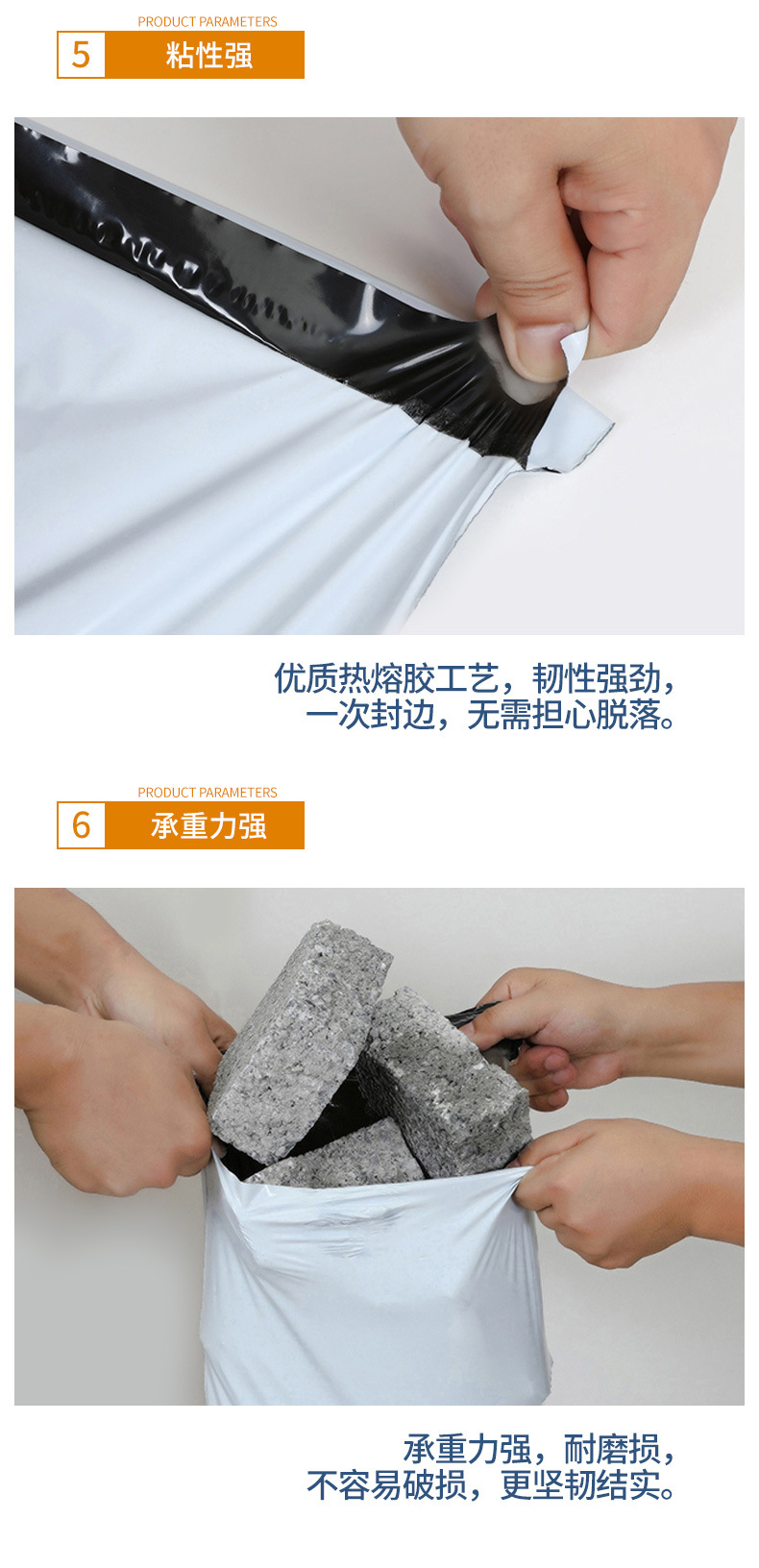 PRODUCT PARAMETERS

5 粘性强

优质热熔胶工艺，韧性强劲，
一次封边，无需担心脱落。

PRODUCT PARAMETERS

6 承重力强

承重力强，耐磨损，
不容易破损，更坚韧结实。