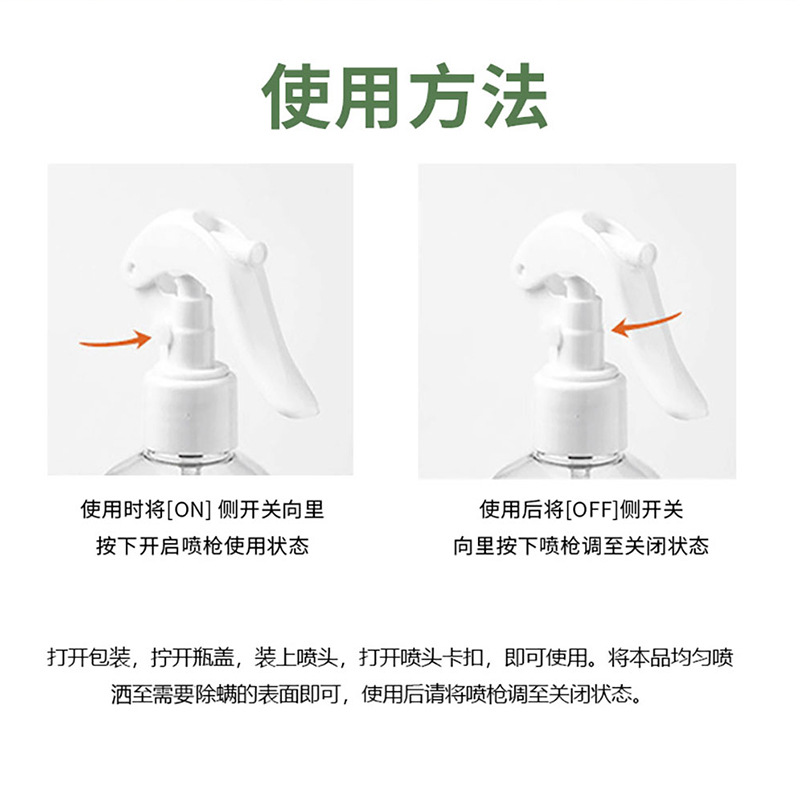 使用方法

使用时将[ON] 侧开关向里
按下开启喷枪使用状态

使用后将[OFF]侧开关
向里按下喷枪调至关闭状态

打开包装，拧开瓶盖，装上喷头，打开喷头卡扣，即可使用。将本品均匀喷洒至需要除螨的表面即可，使用后请将喷枪调至关闭状态。