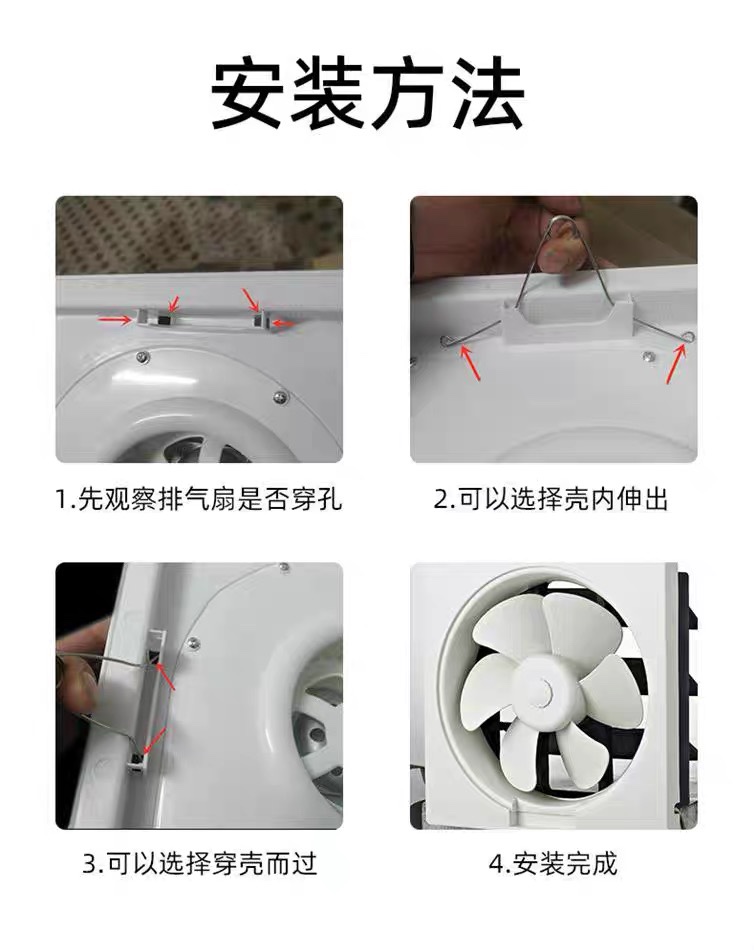 安装方法

1.先观察排气扇是否穿孔

2.可以选择壳内伸出

3.可以选择穿壳而过

4.安装完成