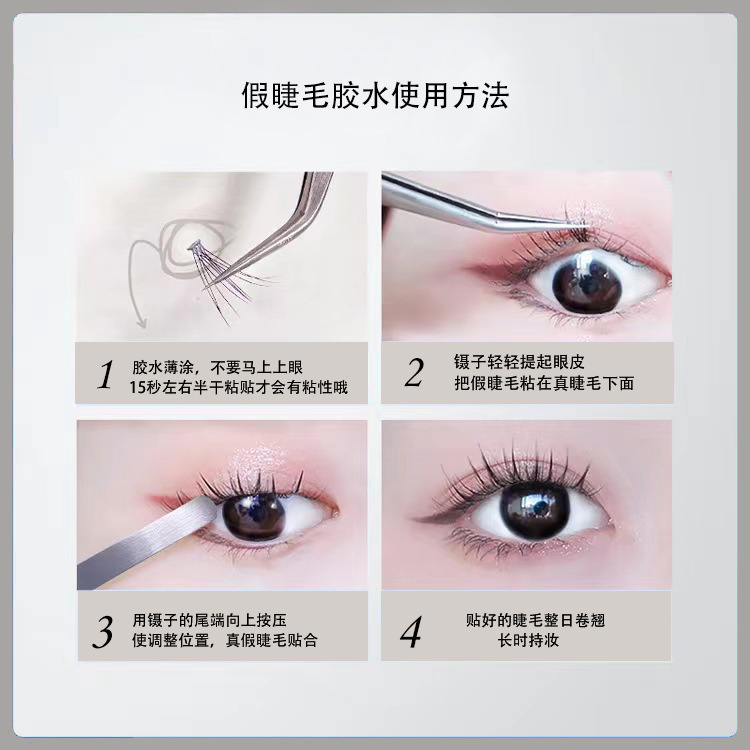 假睫毛胶水使用方法

1 胶水薄涂，不要马上上眼
15秒左右半干粘贴才会有粘性哦

2 镊子轻轻提起眼皮
把假睫毛粘在真睫毛下面

3 用镊子的尾端向上按压
使调整位置，真假睫毛贴合

4 贴好的睫毛整日卷翘
长时持妆