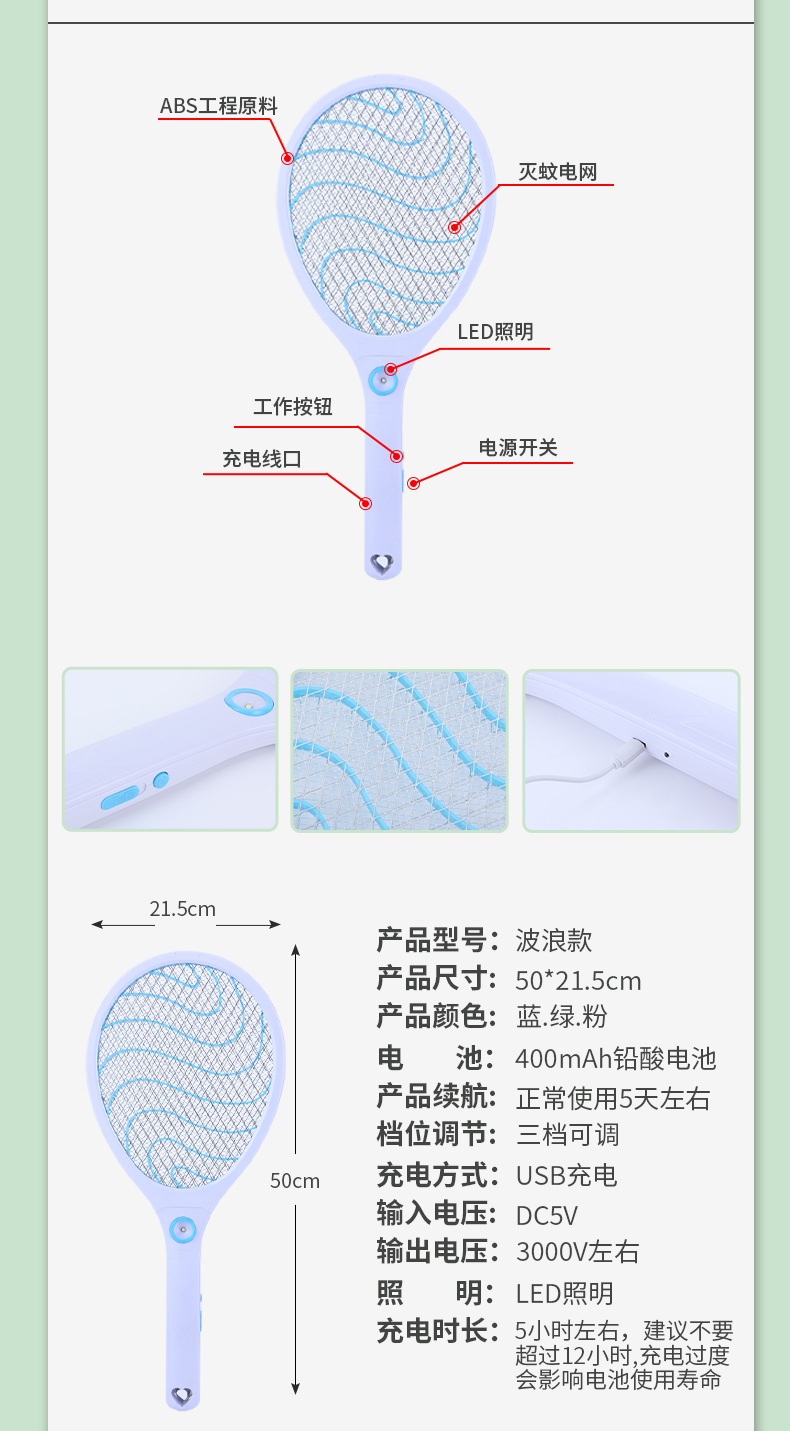 ABS工程原料

灭蚊电网

LED照明

工作按钮

电源开关

充电线口

21.5cm

50cm

产品型号：波浪款
产品尺寸：50*21.5cm
产品颜色：蓝.绿.粉
电　池：400mAh铅酸电池
产品续航：正常使用5天左右
档位调节：三档可调
充电方式：USB充电
输入电压：DC5V
输出电压：3000V左右
照　明：LED照明
充电时长：5小时左右，建议不要超过12小时,充电过度会影响电池使用寿命