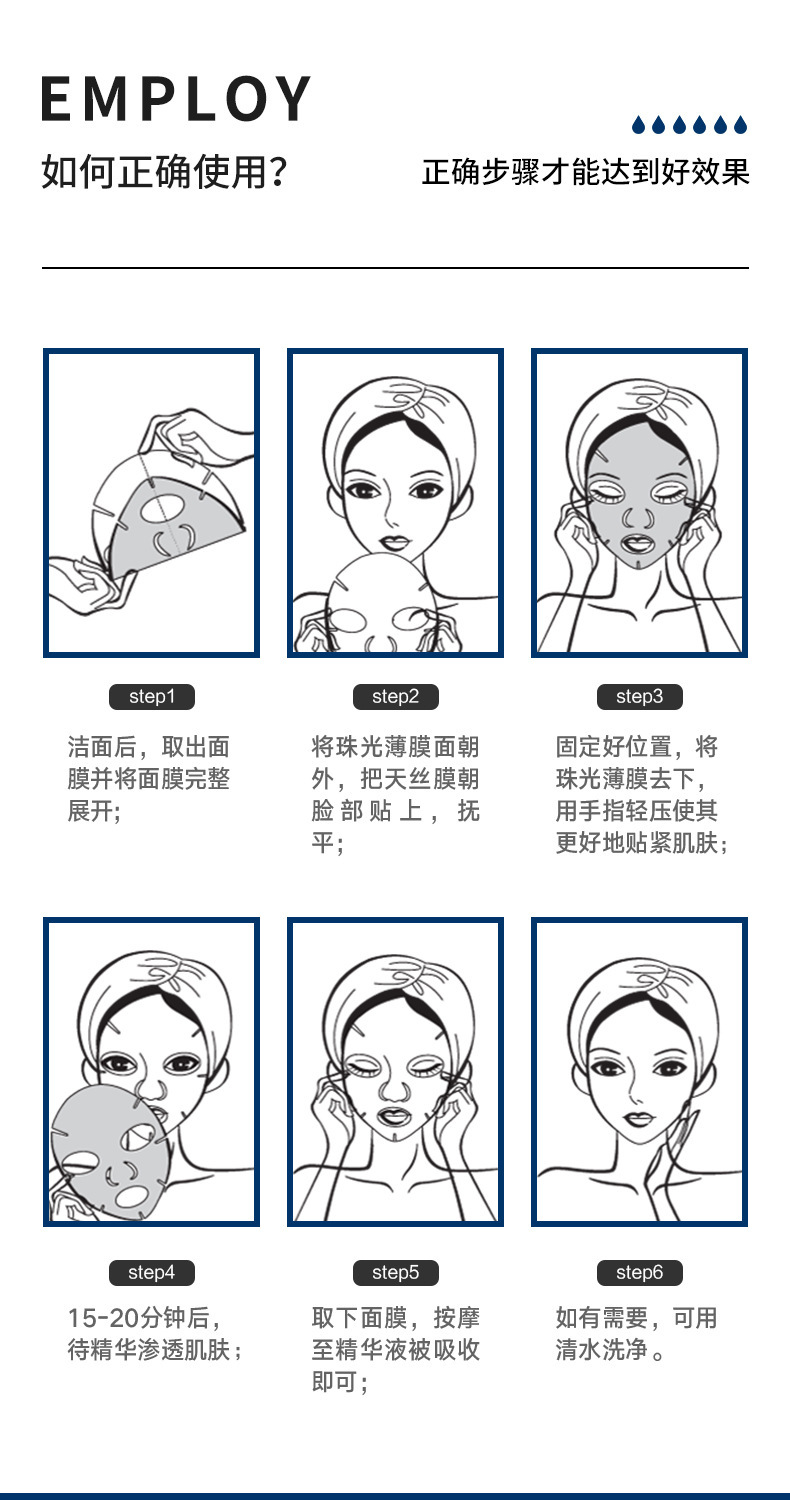 EMPLOY

如何正确使用?

正确步骤才能达到好效果

step1

洁面后，取出面膜并将面膜完整展开;

step2

将珠光薄膜面朝外，把天丝膜朝脸部贴上，抚平;

step3

固定好位置，将珠光薄膜去下，用手指轻压使其更好地贴紧肌肤;

step4

15-20分钟后，待精华渗透肌肤;

step5

取下面膜，按摩至精华液被吸收即可;

step6

如有需要，可用清水洗净。