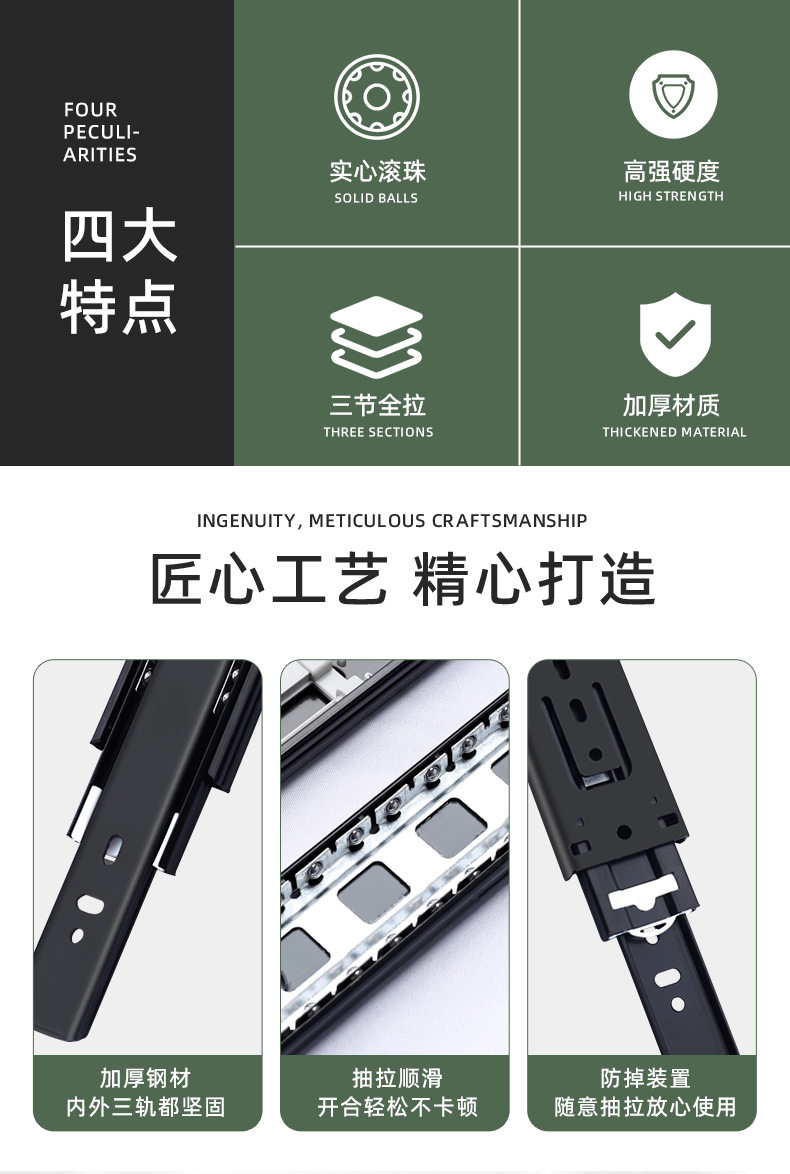 FOUR PECULIARITIES

四大特点

实心滚珠
SOLID BALLS

高强硬度
HIGH STRENGTH

三节全拉
THREE SECTIONS

加厚材质
THICKENED MATERIAL

INGENUITY, METICULOUS CRAFTSMANSHIP

匠心工艺 精心打造

加厚钢材
内外三轨都坚固

抽拉顺滑
开合轻松不卡顿

防掉装置
随意抽拉放心使用