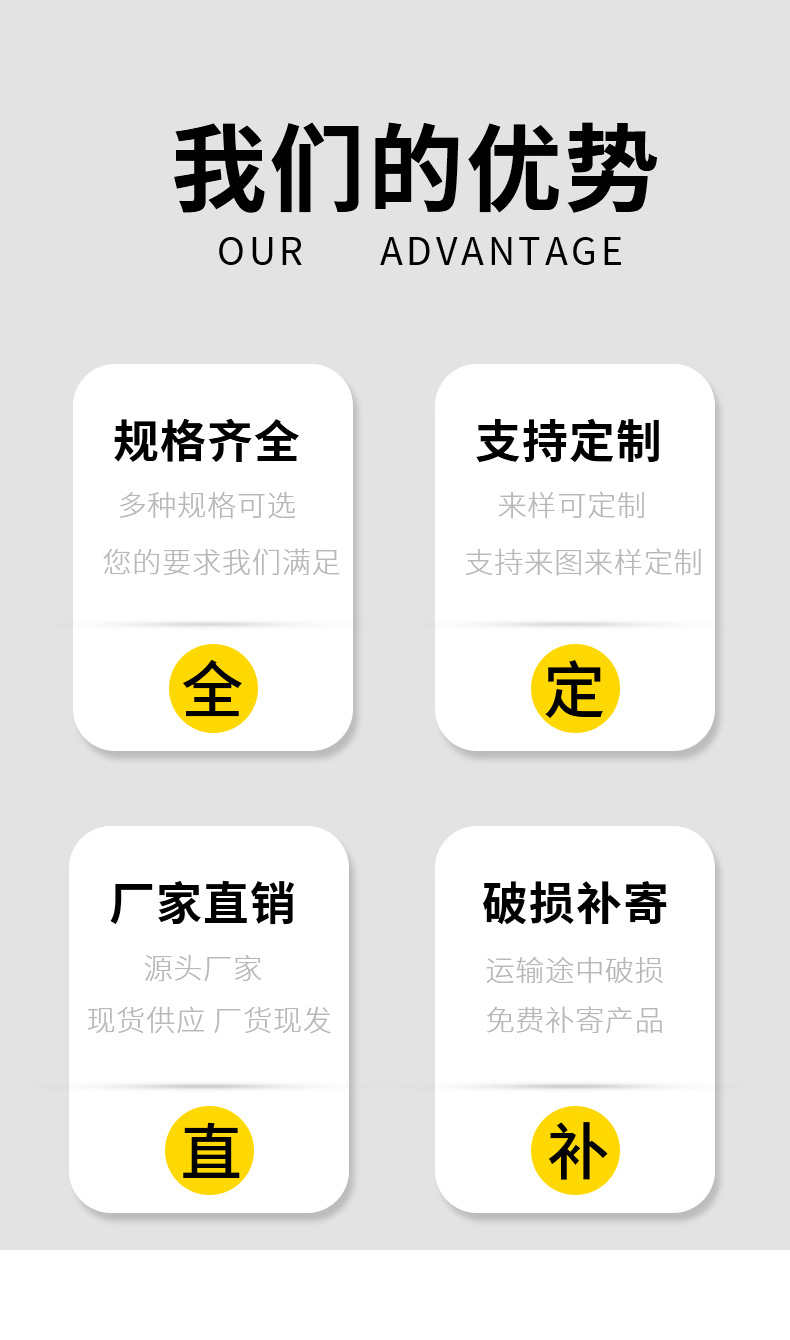 我们的优势

OUR ADVANTAGE

规格齐全

多种规格可选

您的要求我们满足

全

支持定制

来样可定制

支持来图来样定制

定

厂家直销

源头厂家

现货供应 厂货现发

直

破损补寄

运输途中破损

免费补寄产品

补