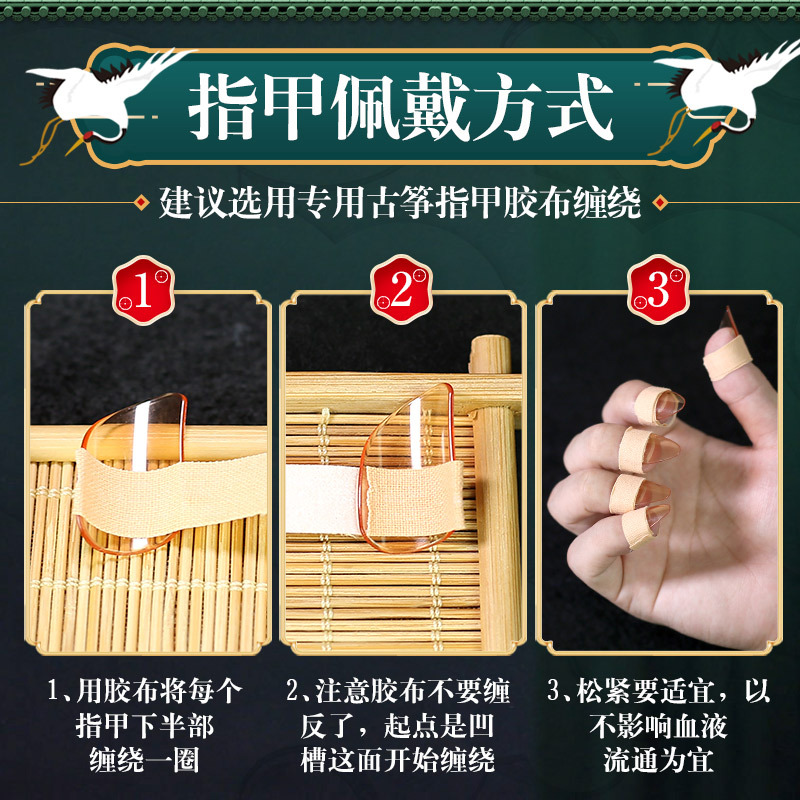 指甲佩戴方式

建议选用专用古筝指甲胶布缠绕

1

2

3

1、用胶布将每个指甲下半部缠绕一圈

2、注意胶布不要缠反了，起点是凹槽这面开始缠绕

3、松紧要适宜，以不影响血液流通为宜