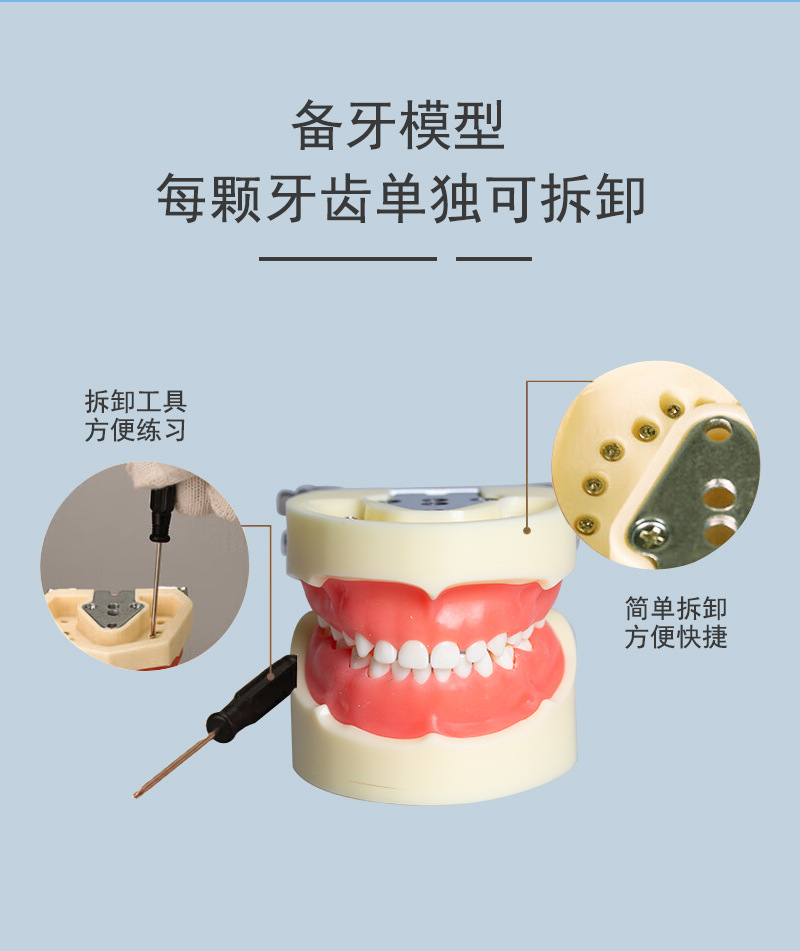 备牙模型
每颗牙齿单独可拆卸

拆卸工具
方便练习

简单拆卸
方便快捷