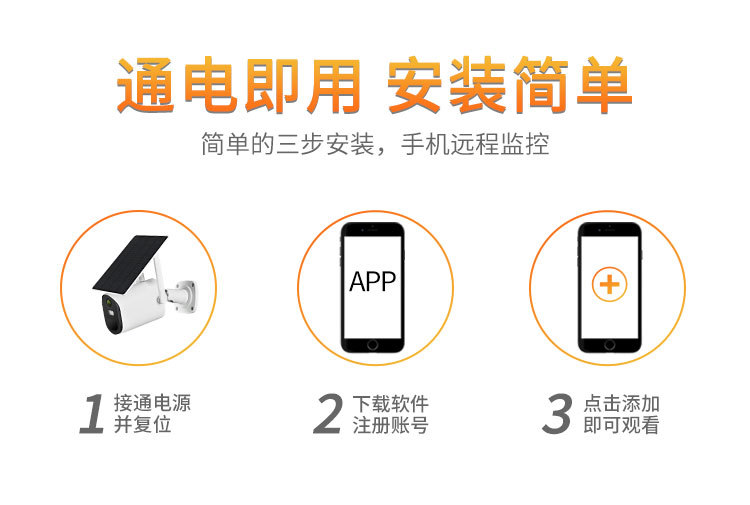 通电即用 安装简单

简单的三步安装，手机远程监控

APP

+

1 接通电源 并复位

2 下载软件 注册账号

3 点击添加 即可观看