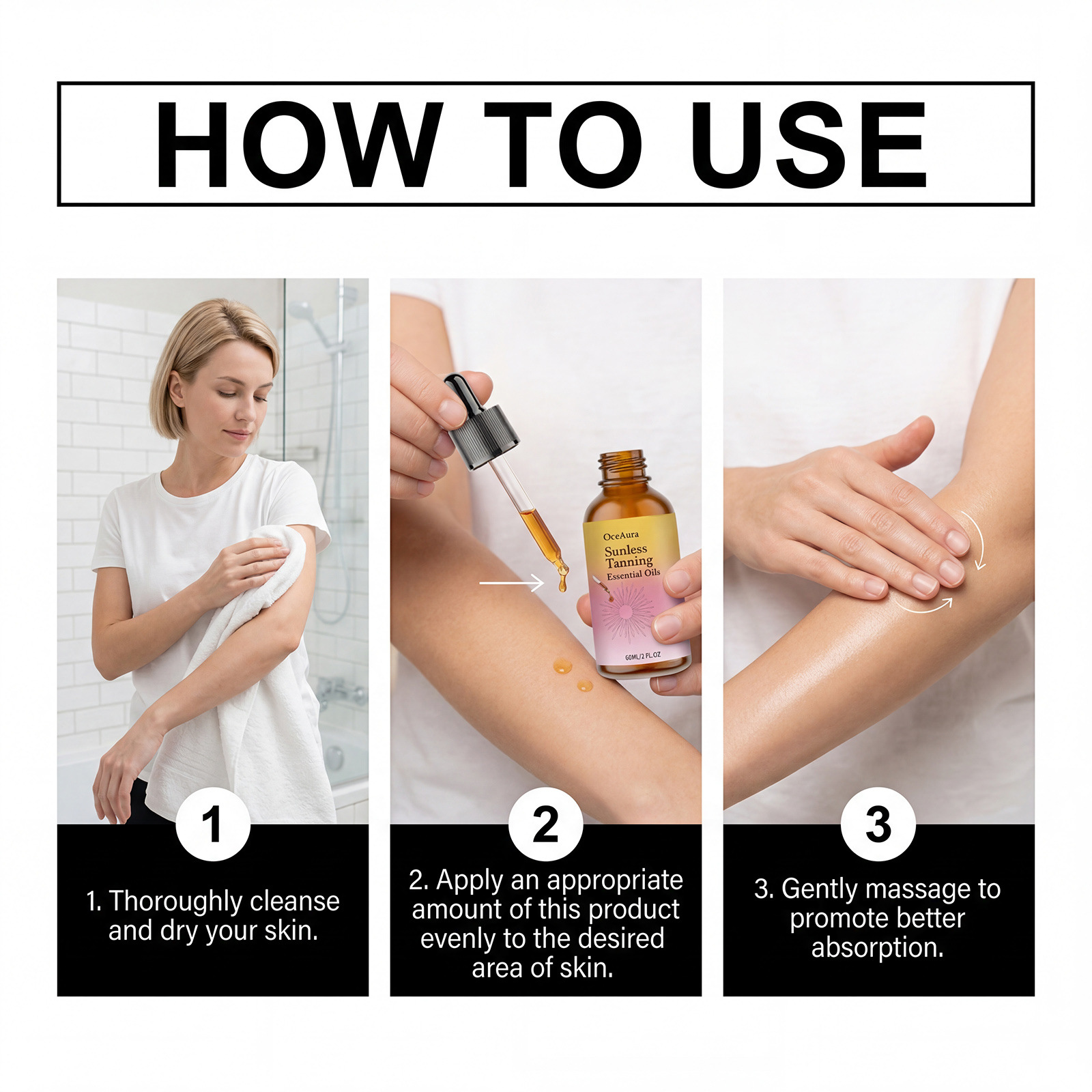 HOW TO USE

1

1. Thoroughly cleanse and dry your skin.

OceAura
Sunless Tanning
Essential Oils
60ML/2 FL.OZ

2

2. Apply an appropriate amount of this product evenly to the desired area of skin.

3

3. Gently massage to promote better absorption.