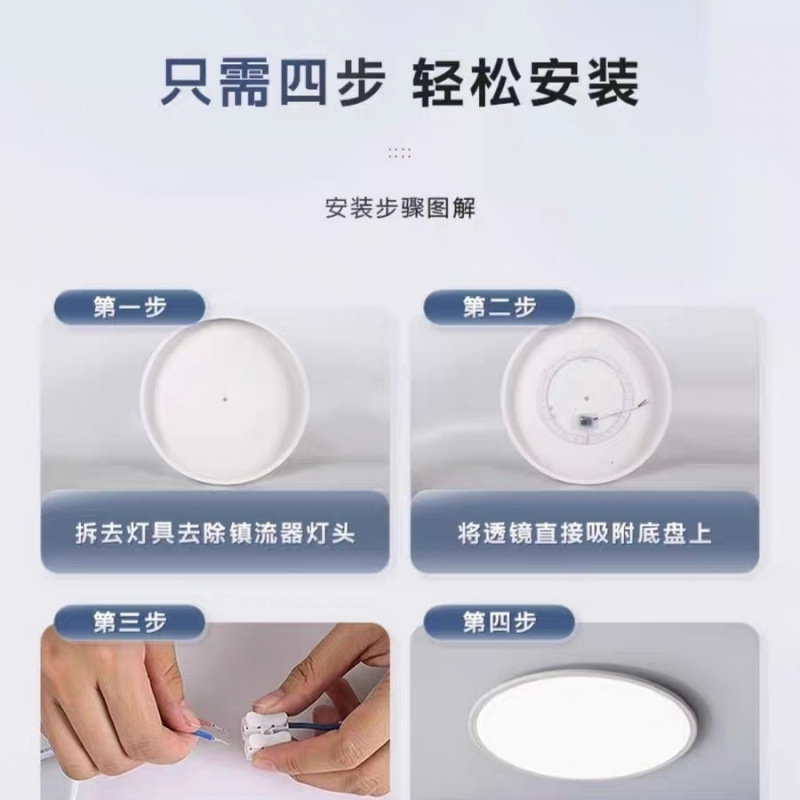 只需四步 轻松安装

安装步骤图解

第一步

拆去灯具去除镇流器灯头

第二步

将透镜直接吸附底盘上

第三步

第四步