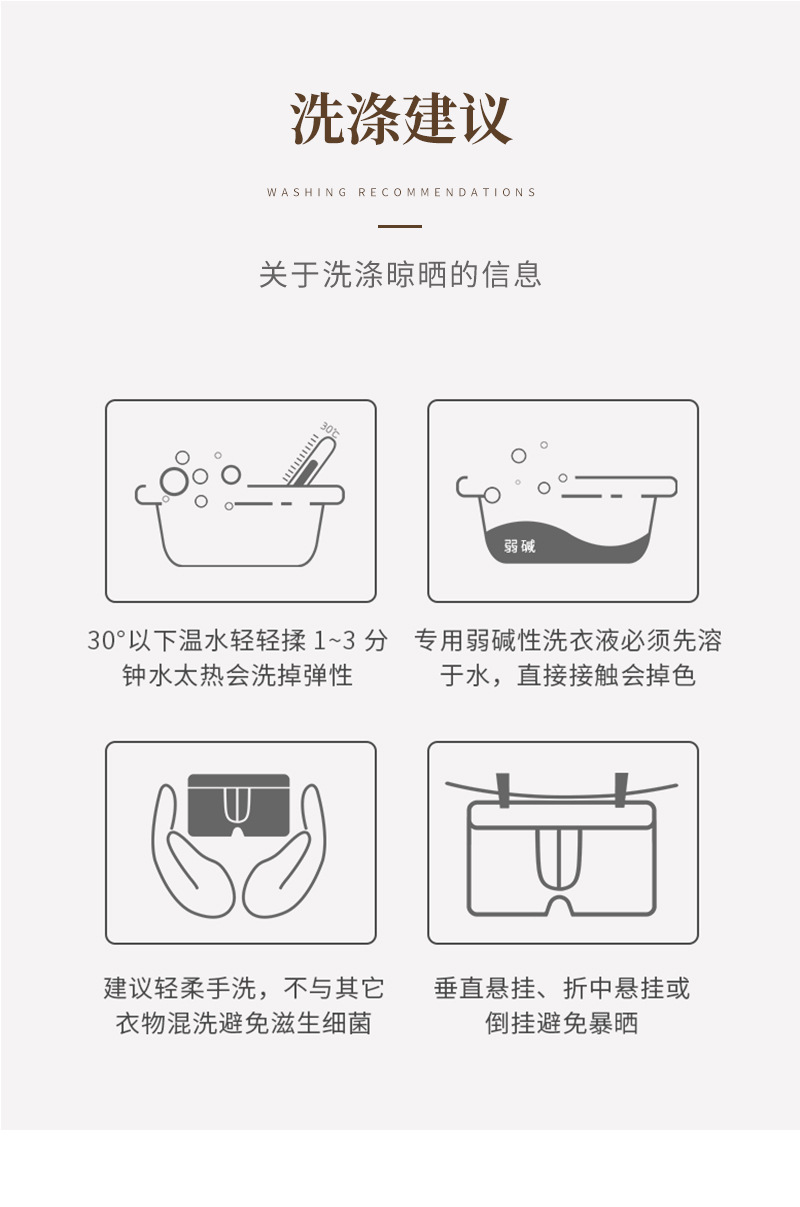 洗涤建议

WASHING RECOMMENDATIONS

关于洗涤晾晒的信息

30℃

30°以下温水轻轻揉 1~3 分钟水太热会洗掉弹性

弱碱

专用弱碱性洗衣液必须先溶于水，直接接触会掉色

建议轻柔手洗，不与其它衣物混洗避免滋生细菌

垂直悬挂、折中悬挂或倒挂避免暴晒