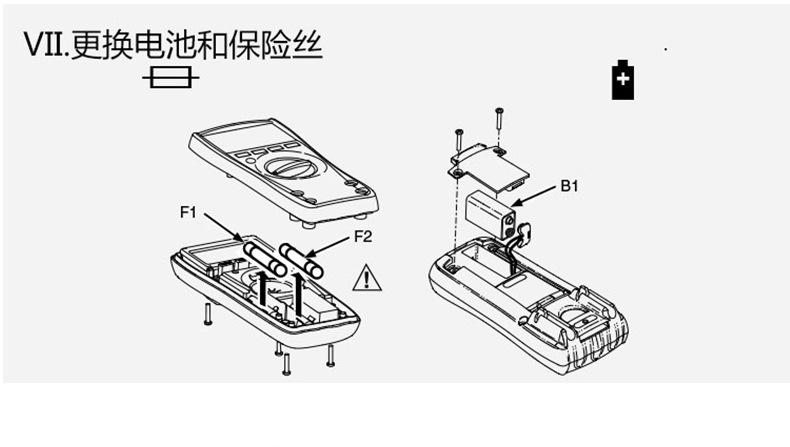 VII.更换电池和保险丝

F1

F2

B1