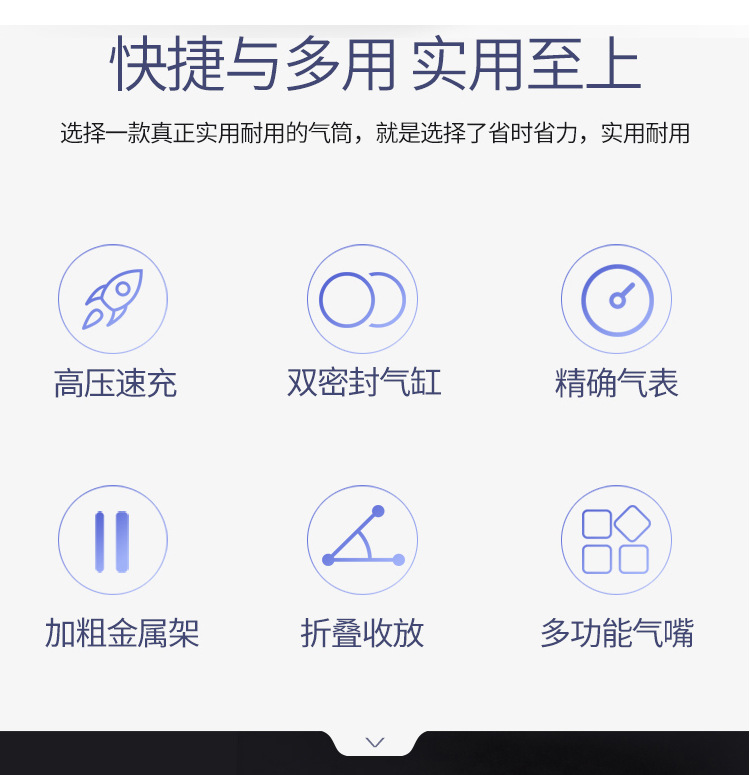 快捷与多用 实用至上

选择一款真正实用耐用的气筒，就是选择了省时省力，实用耐用

高压速充

双密封气缸

精确气表

加粗金属架

折叠收放

多功能气嘴