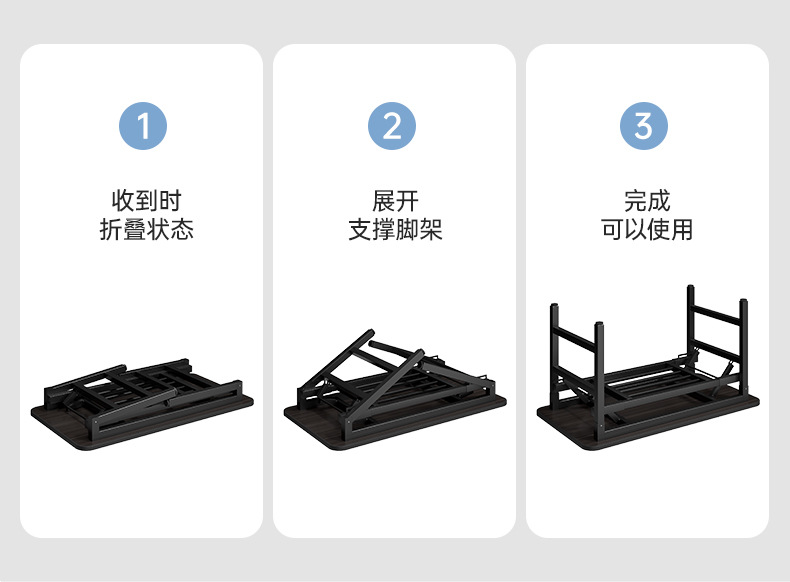 1

收到时
折叠状态

2

展开
支撑脚架

3

完成
可以使用