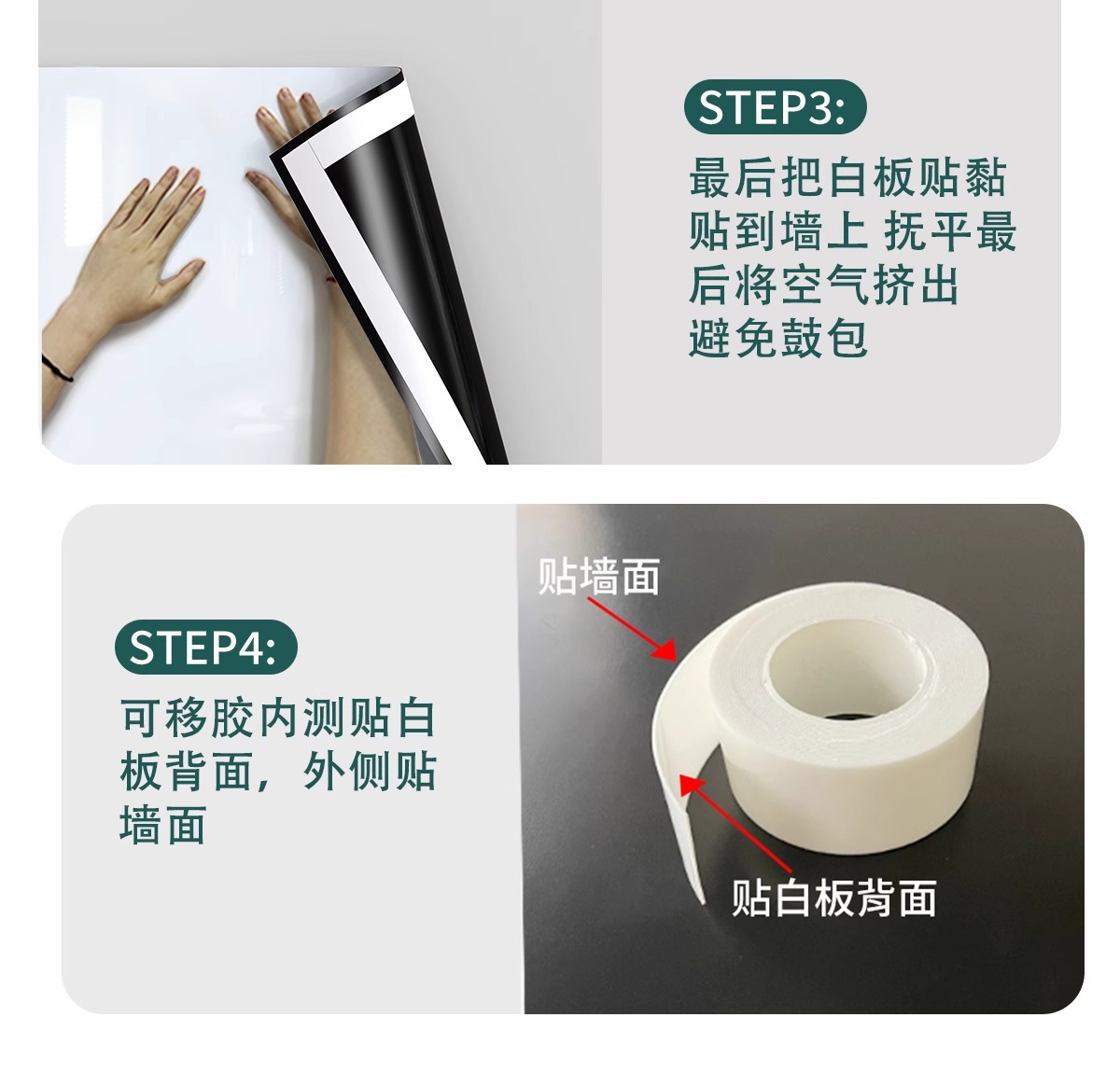 STEP3:
最后把白板贴黏贴到墙上 抚平最后将空气挤出避免鼓包

STEP4:
可移胶内测贴白板背面，外侧贴墙面

贴墙面

贴白板背面